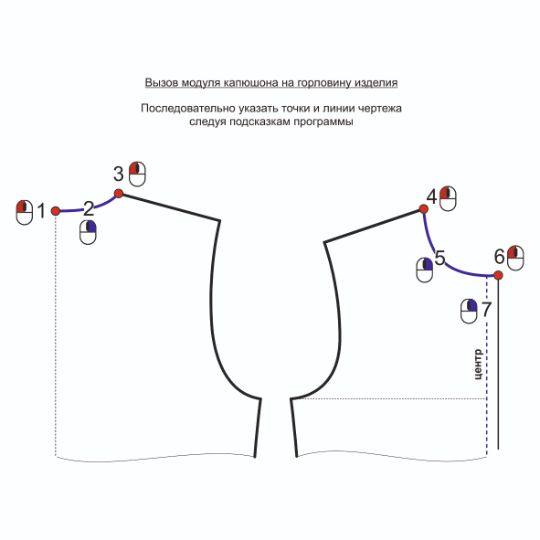 Вызов модуля капюшона на горловину изделия

Последовательно указать точки и линии чертежа следуя подсказкам программы

3

1

2

4

5

6

7

центр