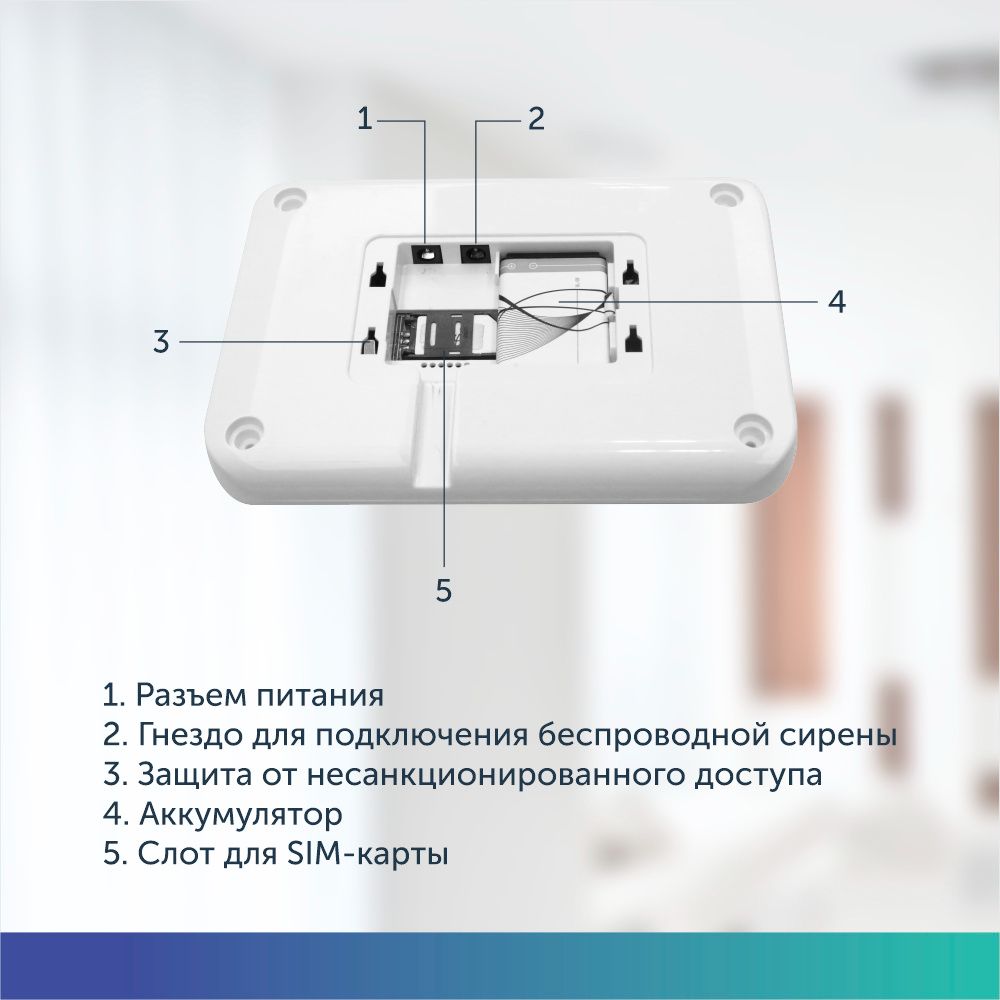 1
2
3
4
5

1. Разъем питания
2. Гнездо для подключения беспроводной сирены
3. Защита от несанкционированного доступа
4. Аккумулятор
5. Слот для SIM-карты