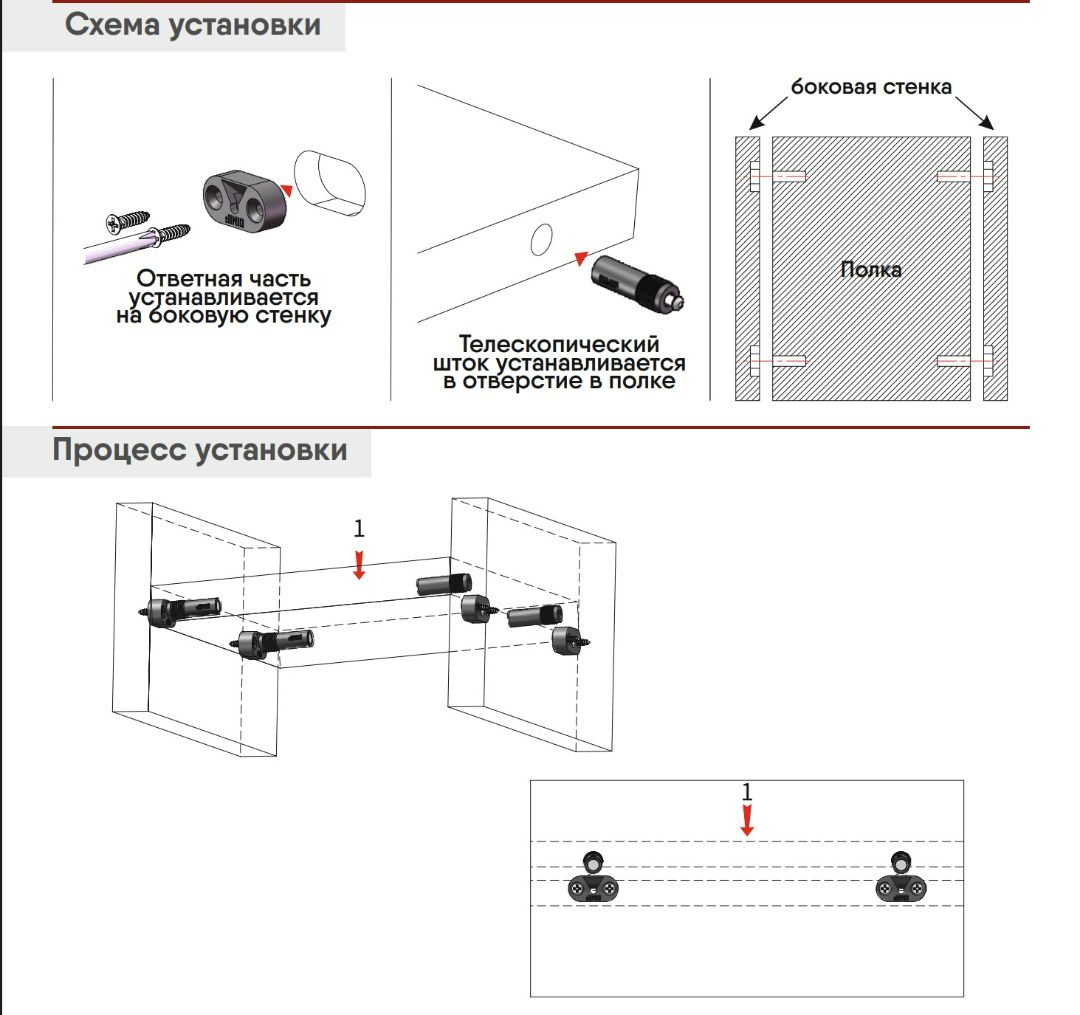 Схема установки

Ответная часть устанавливается на боковую стенку

Телескопический шток устанавливается в отверстие в полке

боковая стенка

Полка

Процесс установки

1

1