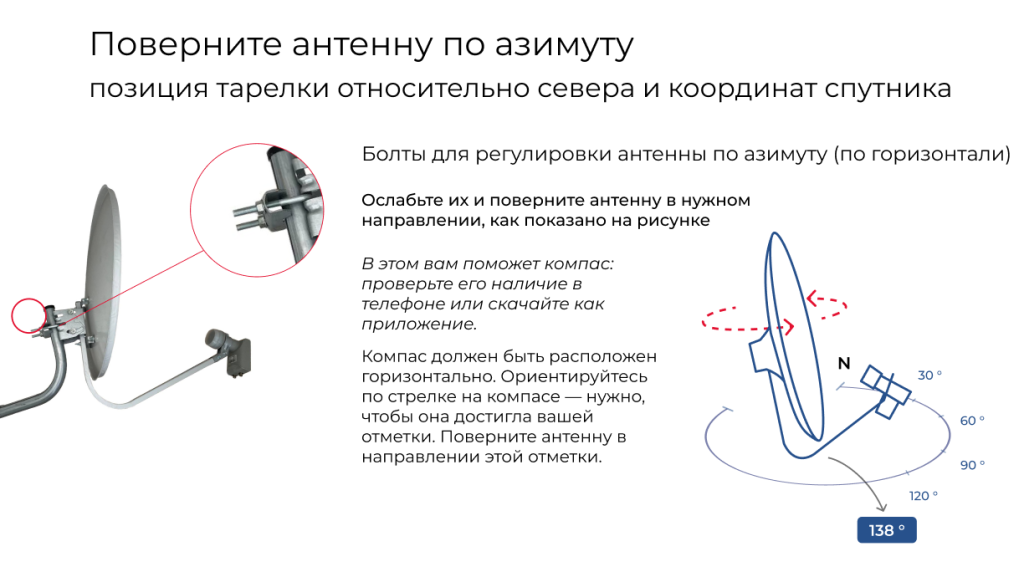 Поверните антенну по азимуту

позиция тарелки относительно севера и координат спутника

Болты для регулировки антенны по азимуту (по горизонтали)

Ослабьте их и поверните антенну в нужном направлении, как показано на рисунке

В этом вам поможет компас: проверьте его наличие в телефоне или скачайте как приложение.

Компас должен быть расположен горизонтально. Ориентируйтесь по стрелке на компасе — нужно, чтобы она достигла вашей отметки. Поверните антенну в направлении этой отметки.

N

30 °

60 °

90 °

120 °

138 °