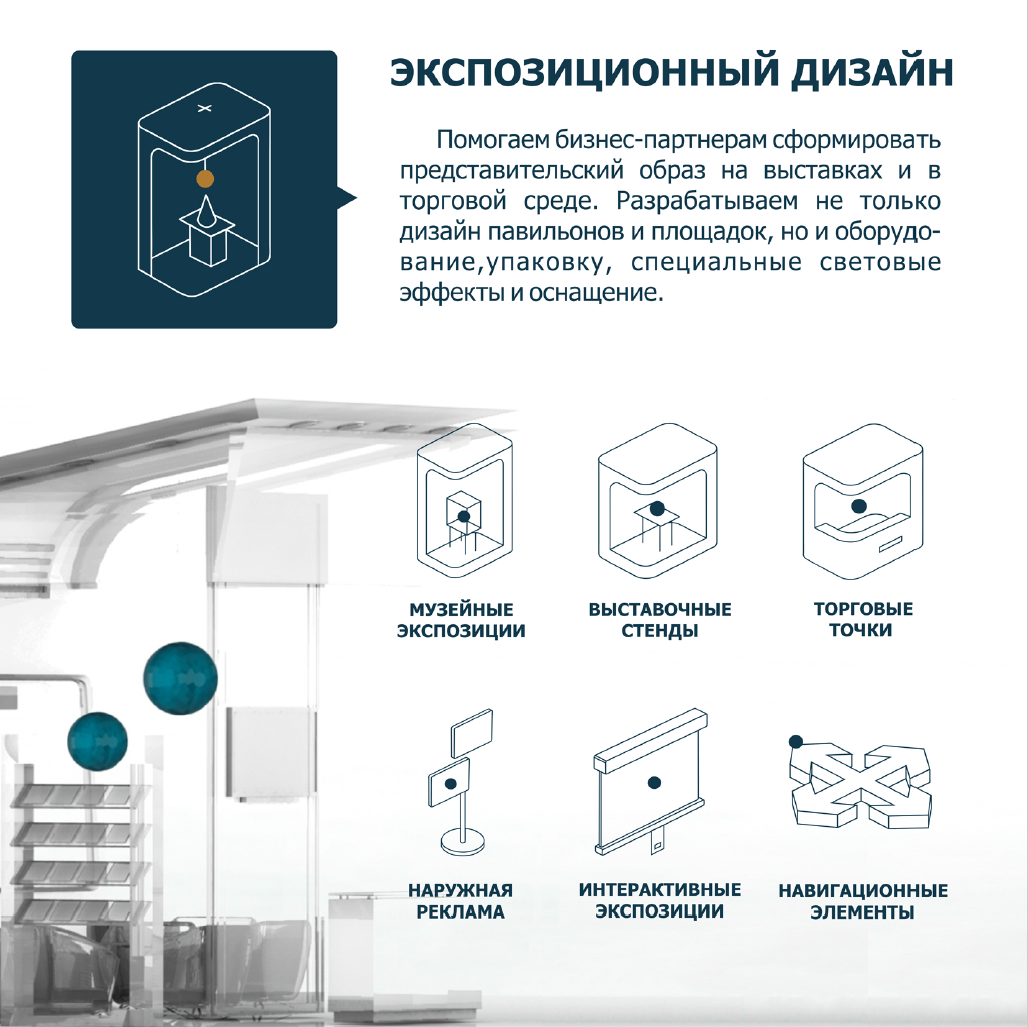 ЭКСПОЗИЦИОННЫЙ ДИЗАЙН

Помогаем бизнес-партнерам сформировать представительский образ на выставках и в торговой среде. Разрабатываем не только дизайн павильонов и площадок, но и оборудование,упаковку, специальные световые эффекты и оснащение.

МУЗЕЙНЫЕ ЭКСПОЗИЦИИ

ВЫСТАВОЧНЫЕ СТЕНДЫ

ТОРГОВЫЕ ТОЧКИ

НАРУЖНАЯ РЕКЛАМА

ИНТЕРАКТИВНЫЕ ЭКСПОЗИЦИИ

НАВИГАЦИОННЫЕ ЭЛЕМЕНТЫ