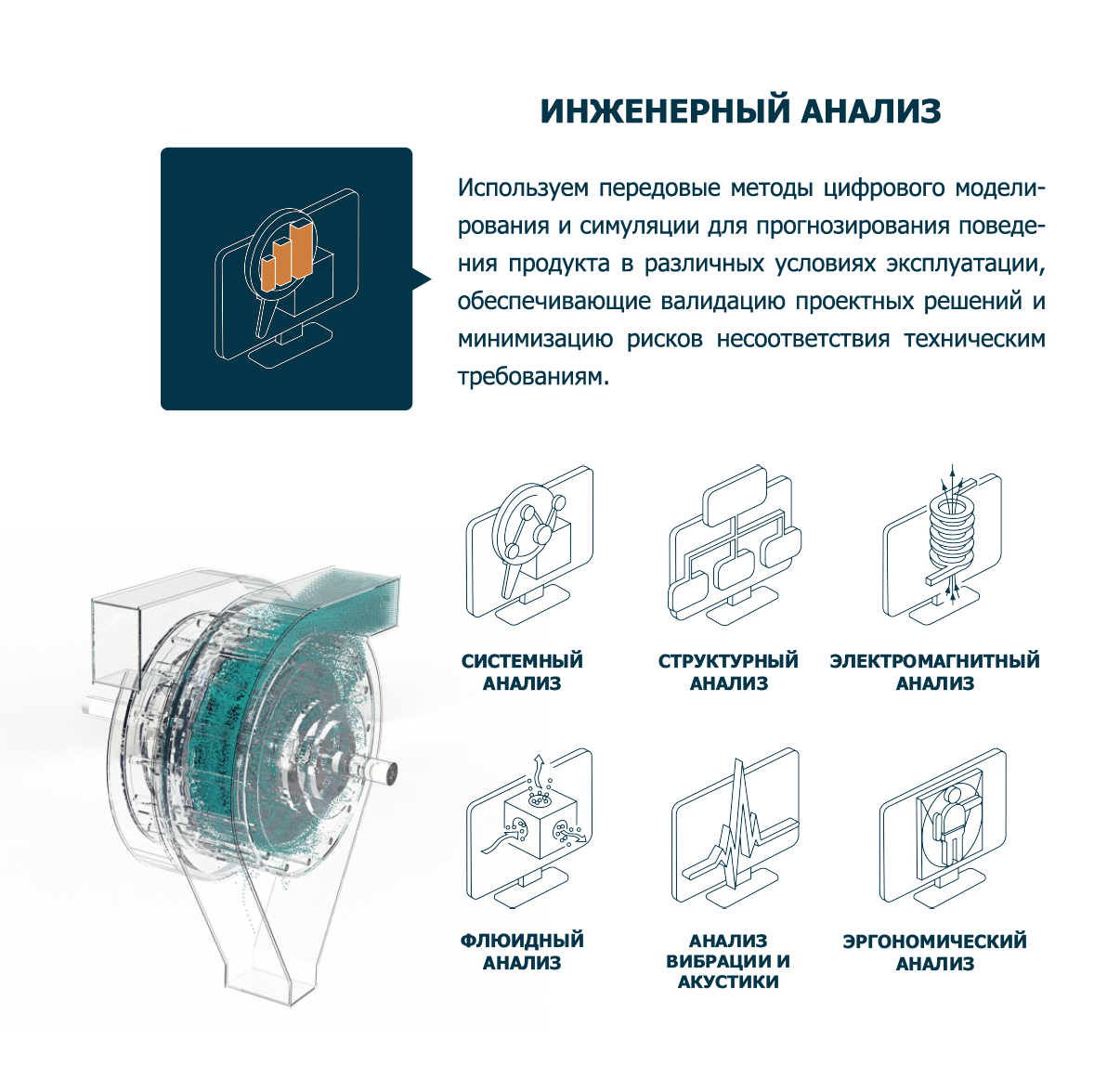 ИНЖЕНЕРНЫЙ АНАЛИЗ

Используем передовые методы цифрового моделирования и симуляции для прогнозирования поведения продукта в различных условиях эксплуатации, обеспечивающие валидацию проектных решений и минимизацию рисков несоответствия техническим требованиям.

СИСТЕМНЫЙ АНАЛИЗ

СТРУКТУРНЫЙ АНАЛИЗ

ЭЛЕКТРОМАГНИТНЫЙ АНАЛИЗ

ФЛЮИДНЫЙ АНАЛИЗ

АНАЛИЗ ВИБРАЦИИ И АКУСТИКИ

ЭРГОНОМИЧЕСКИЙ АНАЛИЗ