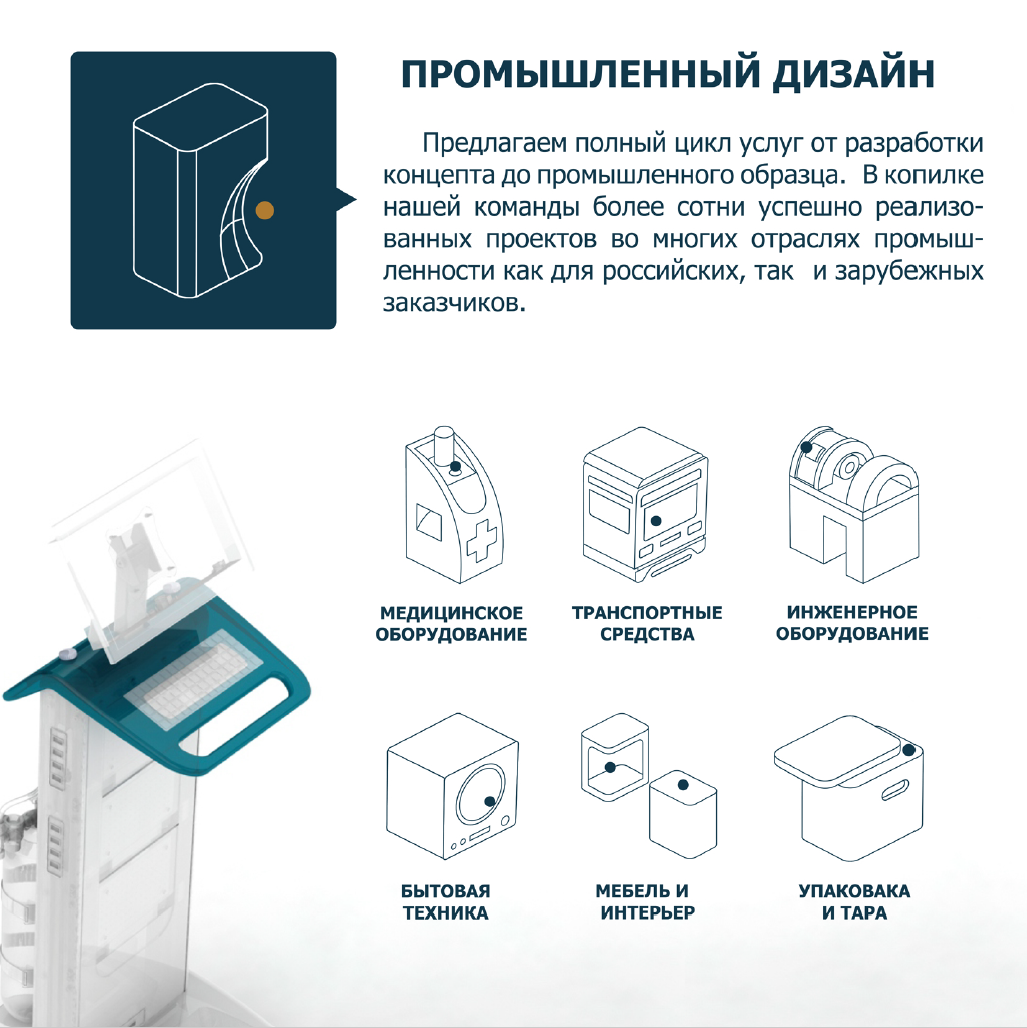 ПРОМЫШЛЕННЫЙ ДИЗАЙН

Предлагаем полный цикл услуг от разработки концепта до промышленного образца. В копилке нашей команды более сотни успешно реализованных проектов во многих отраслях промышленности как для российских, так и зарубежных заказчиков.

МЕДИЦИНСКОЕ ОБОРУДОВАНИЕ

ТРАНСПОРТНЫЕ СРЕДСТВА

ИНЖЕНЕРНОЕ ОБОРУДОВАНИЕ

БЫТОВАЯ ТЕХНИКА

МЕБЕЛЬ И ИНТЕРЬЕР

УПАКОВАКА И ТАРА