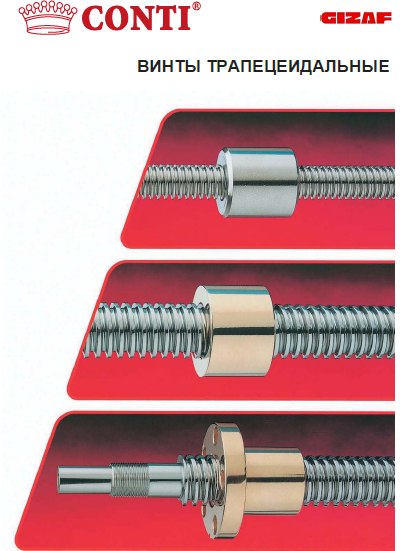 CONTI®

GIZAF

ВИНТЫ ТРАПЕЦЕИДАЛЬНЫЕ