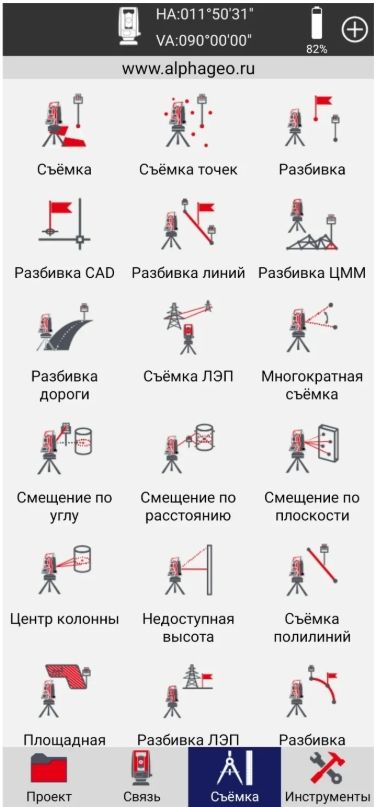 HA:011°50'31"
VA:090°00'00"
82%

www.alphageo.ru

Съёмка
Съёмка точек
Разбивка

Разбивка CAD
Разбивка линий
Разбивка ЦММ

Разбивка дороги
Съёмка ЛЭП
Многократная съёмка

Смещение по углу
Смещение по расстоянию
Смещение по плоскости

Центр колонны
Недоступная высота
Съёмка полилиний

Площадная
Разбивка ЛЭП
Разбивка

Проект
Связь
Съёмка
Инструменты