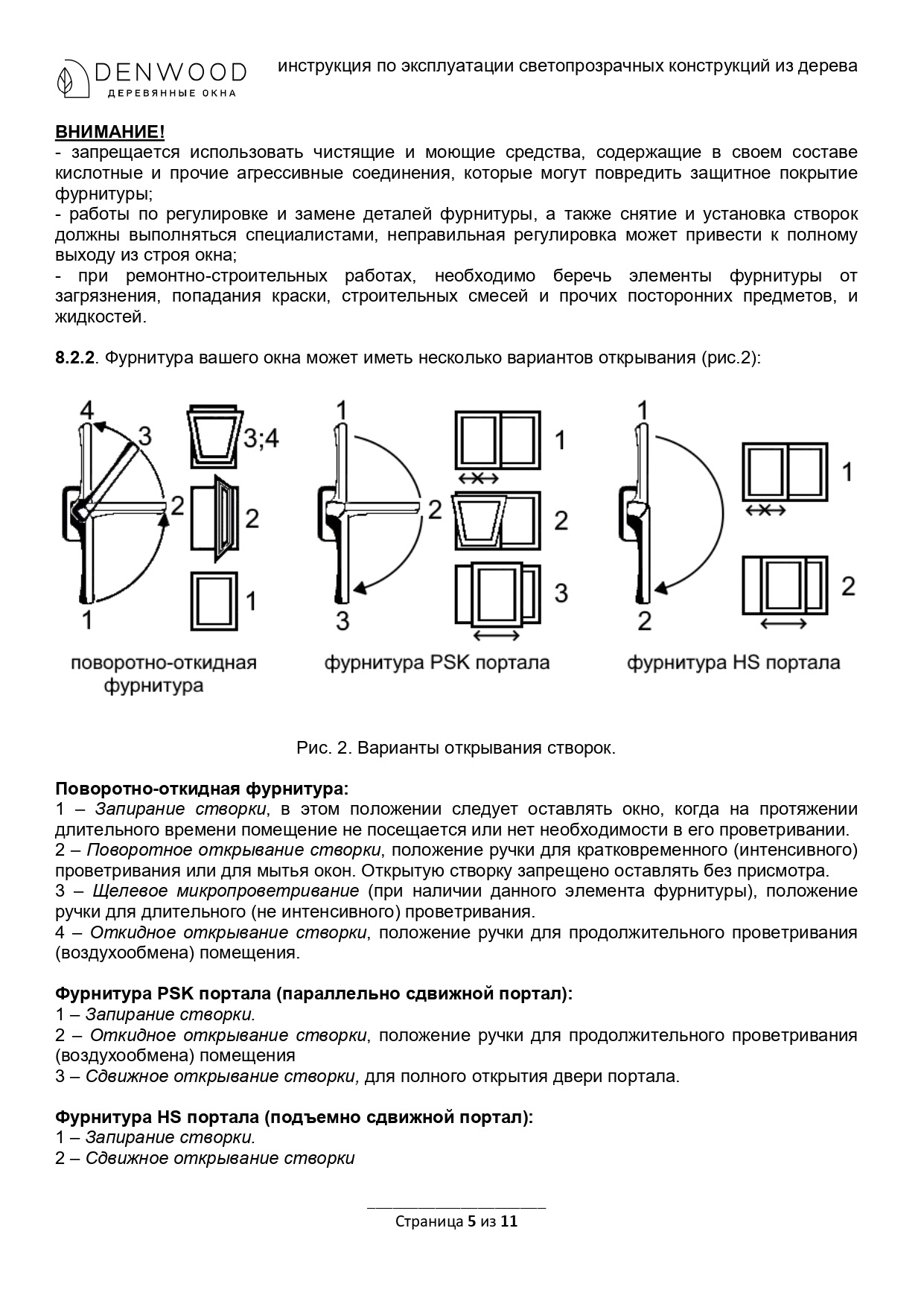 DENWOOD
ДЕРЕВЯННЫЕ ОКНА

инструкция по эксплуатации светопрозрачных конструкций из дерева

ВНИМАНИЕ!
- запрещается использовать чистящие и моющие средства, содержащие в своем составе кислотные и прочие агрессивные соединения, которые могут повредить защитное покрытие фурнитуры;
- работы по регулировке и замене деталей фурнитуры, а также снятие и установка створок должны выполняться специалистами, неправильная регулировка может привести к полному выходу из строя окна;
- при ремонтно-строительных работах, необходимо беречь элементы фурнитуры от загрязнения, попадания краски, строительных смесей и прочих посторонних предметов, и жидкостей.

8.2.2. Фурнитура вашего окна может иметь несколько вариантов открывания (рис.2):

4 3 2 1 3;4 2 1

поворотно-откидная фурнитура

1 2 3 1 2 3

фурнитура PSK портала

1 2 1 2

фурнитура HS портала

Рис. 2. Варианты открывания створок.

Поворотно-откидная фурнитура:
1 – Запирание створки, в этом положении следует оставлять окно, когда на протяжении длительного времени помещение не посещается или нет необходимости в его проветривании.
2 – Поворотное открывание створки, положение ручки для кратковременного (интенсивного) проветривания или для мытья окон. Открытую створку запрещено оставлять без присмотра.
3 – Щелевое микропроветривание (при наличии данного элемента фурнитуры), положение ручки для длительного (не интенсивного) проветривания.
4 – Откидное открывание створки, положение ручки для продолжительного проветривания (воздухообмена) помещения.

Фурнитура PSK портала (параллельно сдвижной портал):
1 – Запирание створки.
2 – Откидное открывание створки, положение ручки для продолжительного проветривания (воздухообмена) помещения
3 – Сдвижное открывание створки, для полного открытия двери портала.

Фурнитура HS портала (подъемно сдвижной портал):
1 – Запирание створки.
2 – Сдвижное открывание створки

Страница 5 из 11