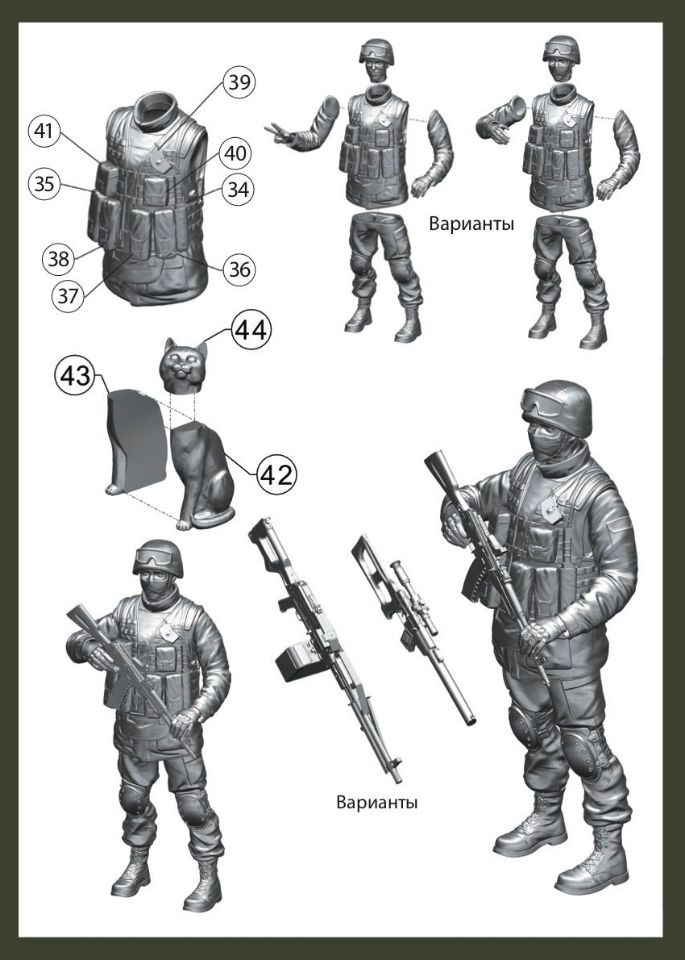 39
41
40
35
34
38
36
37
Варианты
44
43
42
Варианты