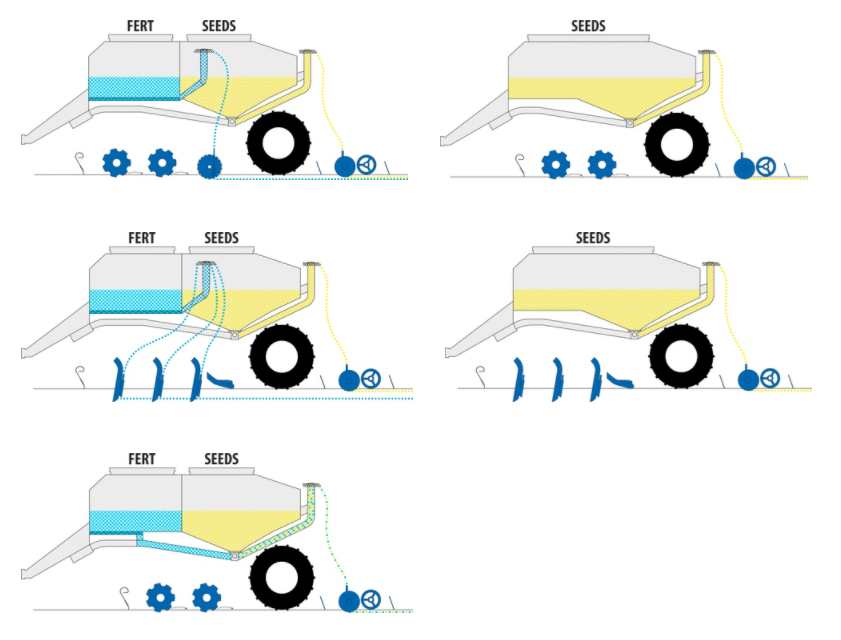 FERT SEEDS

SEEDS

FERT SEEDS

SEEDS

FERT SEEDS