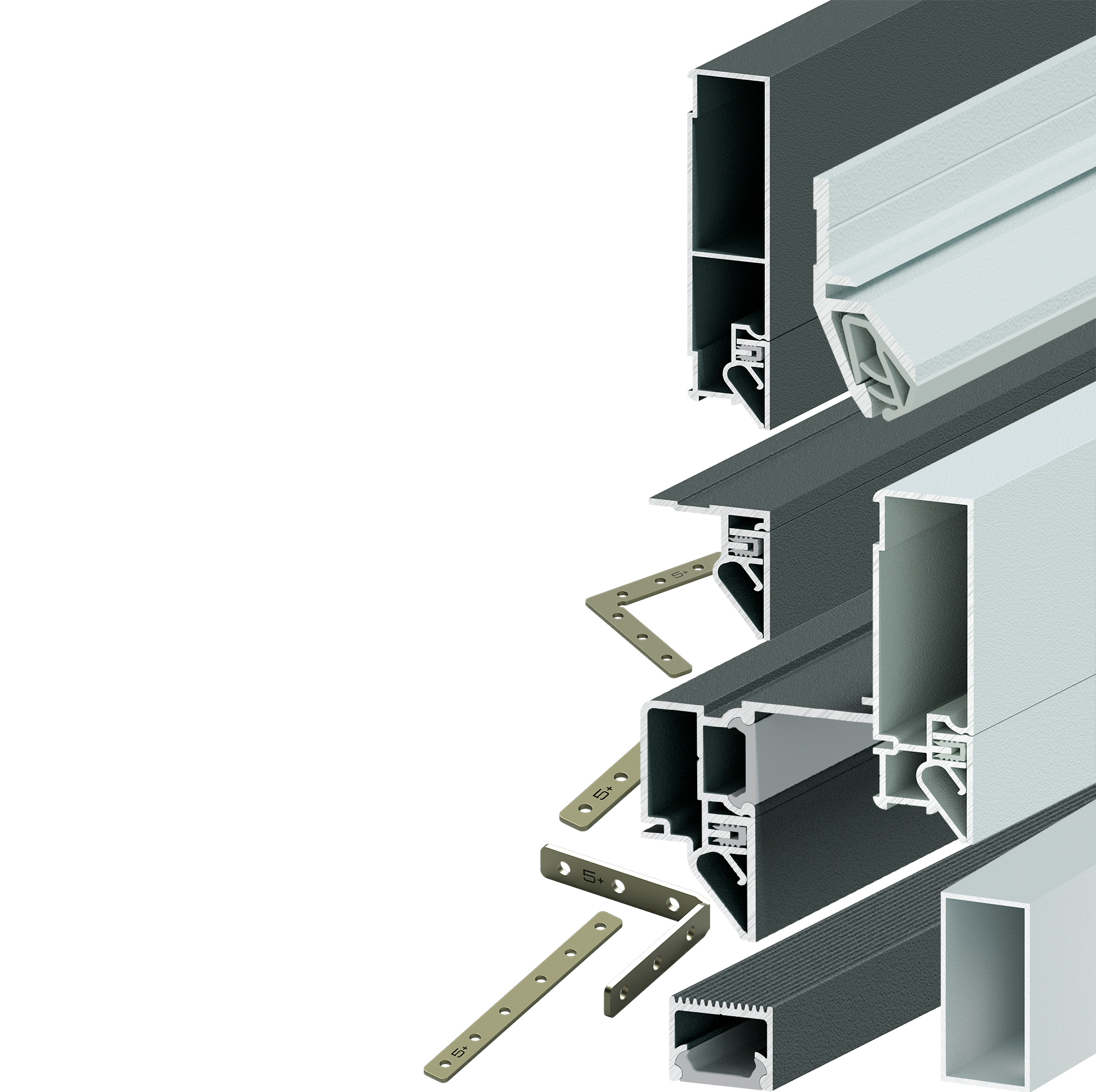 5+
5+
5+
5+