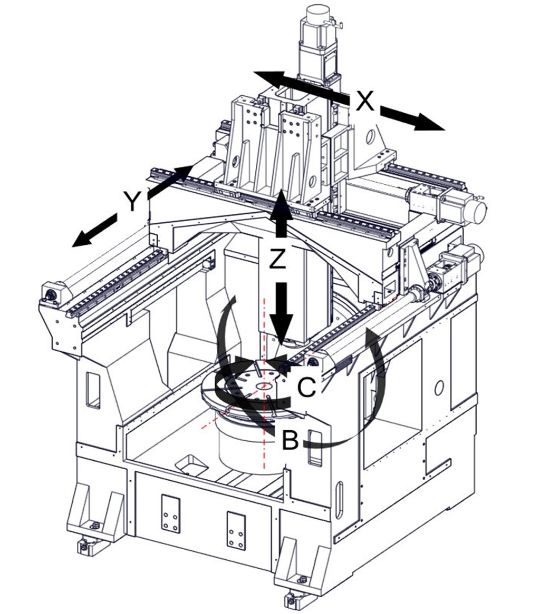 X
Y
Z
C
B