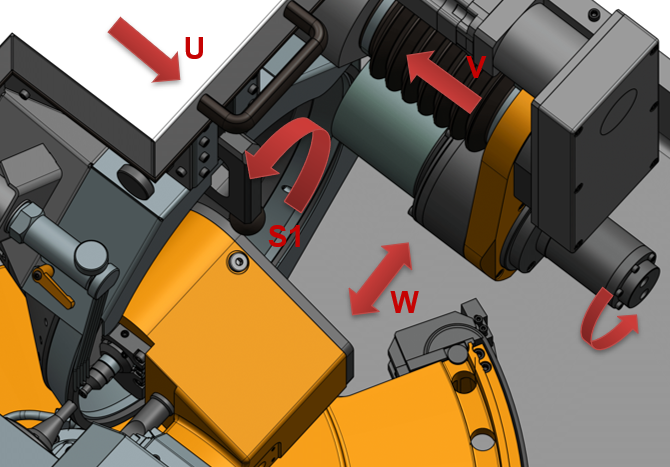 U
V
S1
W