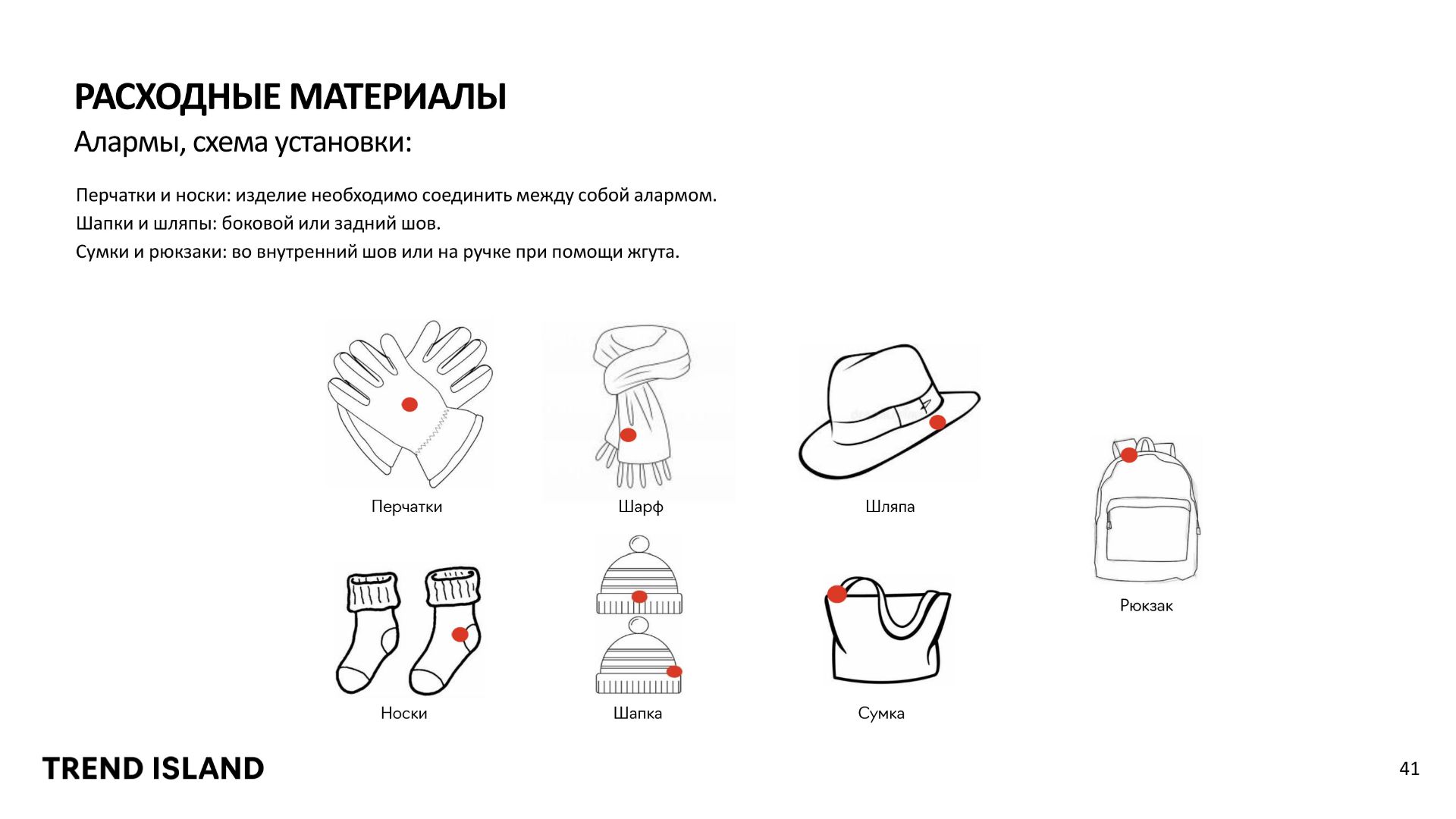 РАСХОДНЫЕ МАТЕРИАЛЫ
Алармы, схема установки:

Перчатки и носки: изделие необходимо соединить между собой алармом.
Шапки и шляпы: боковой или задний шов.
Сумки и рюкзаки: во внутренний шов или на ручке при помощи жгута.

Перчатки

Шарф

Шляпа

Рюкзак

Носки

Шапка

Сумка

TREND ISLAND

41