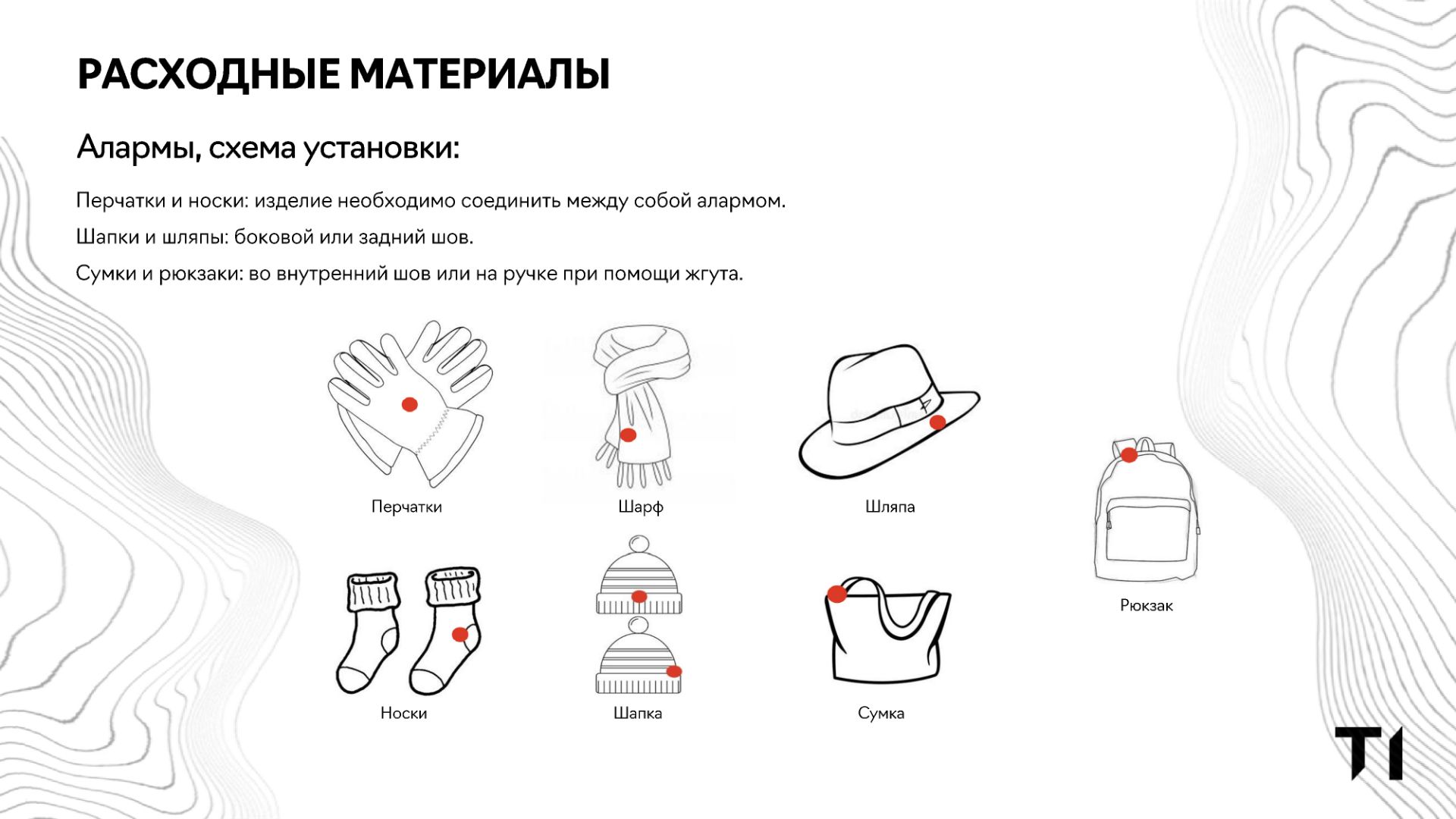 РАСХОДНЫЕ МАТЕРИАЛЫ

Алармы, схема установки:

Перчатки и носки: изделие необходимо соединить между собой алармом.

Шапки и шляпы: боковой или задний шов.

Сумки и рюкзаки: во внутренний шов или на ручке при помощи жгута.

Перчатки

Шарф

Шляпа

Рюкзак

Носки

Шапка

Сумка

T1