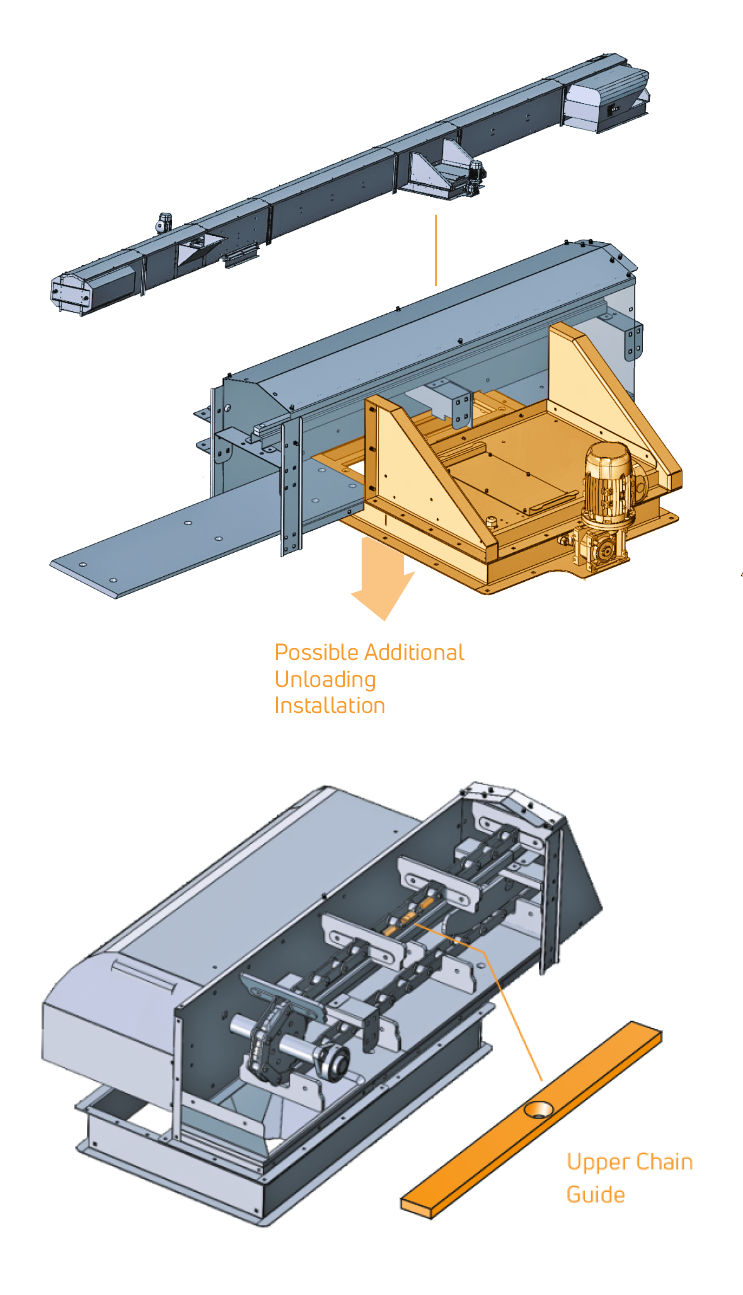 Possible Additional Unloading Installation

Upper Chain Guide