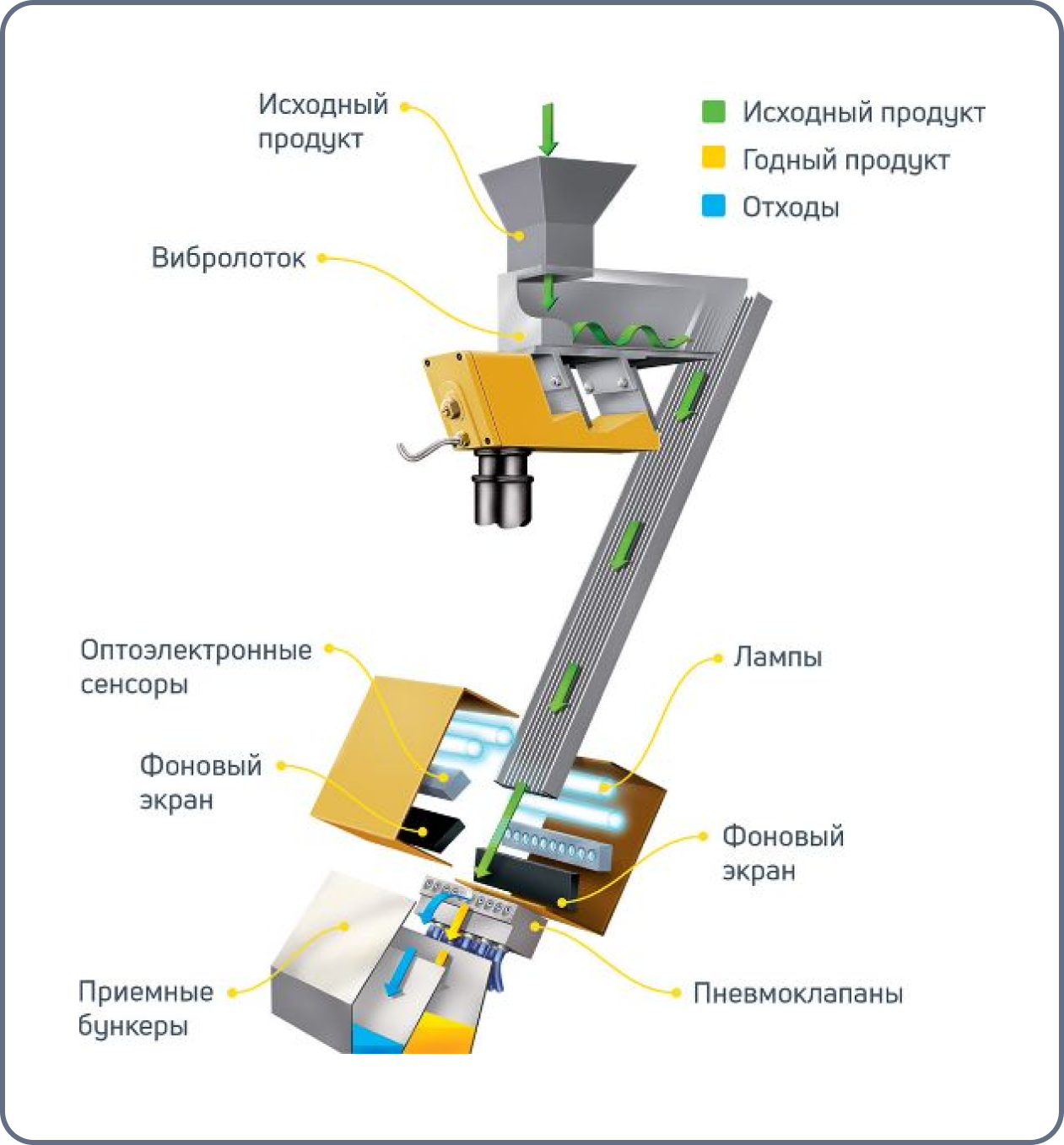 Исходный продукт

Исходный продукт
Годный продукт
Отходы

Вибролоток

Оптоэлектронные сенсоры

Лампы

Фоновый экран

Фоновый экран

Приемные бункеры

Пневмоклапаны