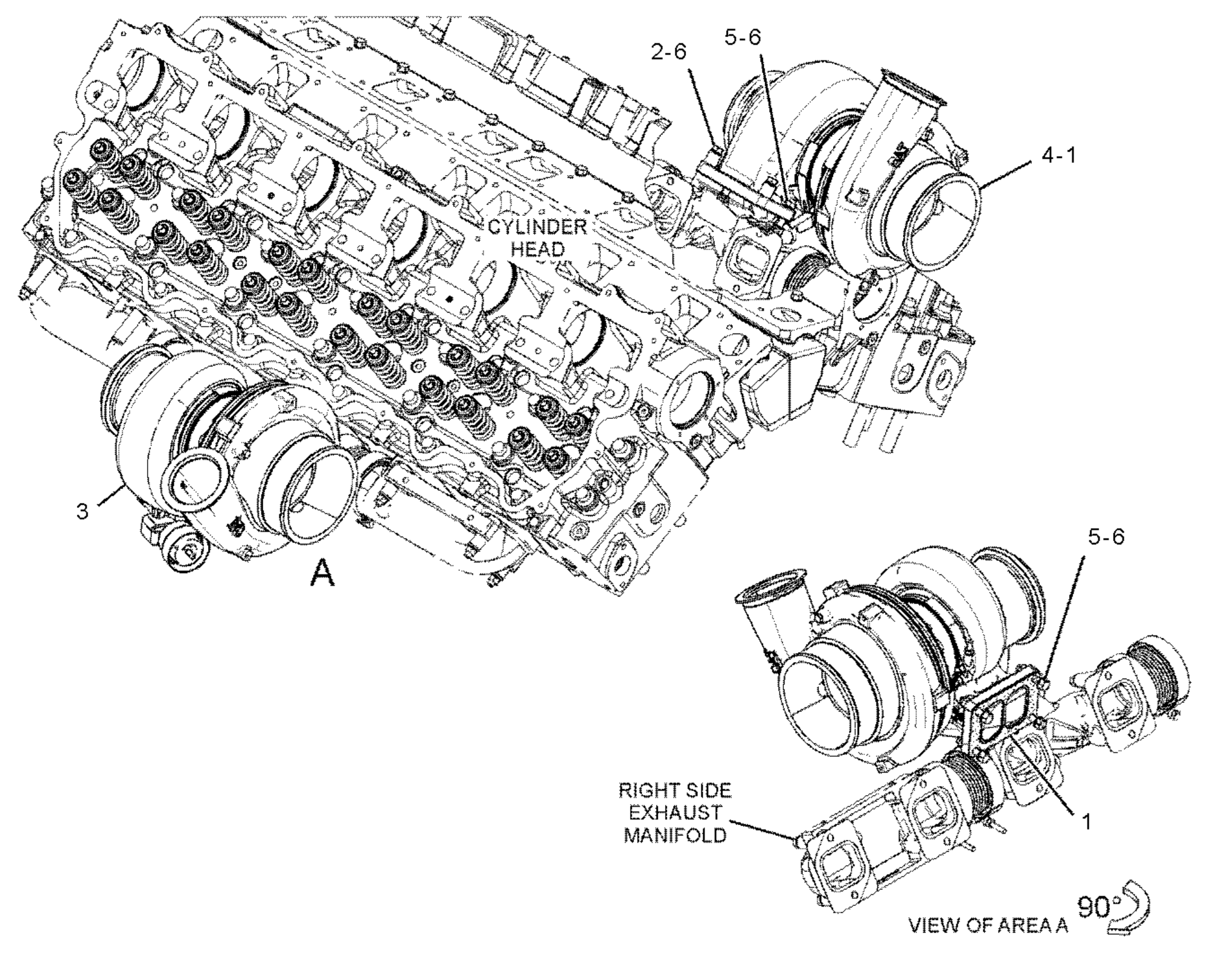 2-6
5-6
4-1
CYLINDER HEAD
3
A
5-6
RIGHT SIDE EXHAUST MANIFOLD
1
VIEW OF AREA A
90°