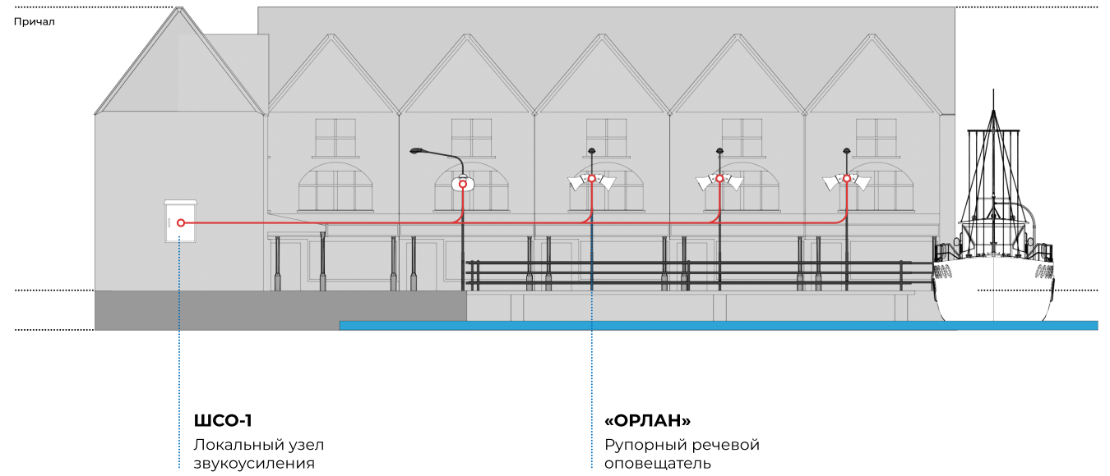 Причал

ШСО-1
Локальный узел звукоусиления

«ОРЛАН»
Рупорный речевой оповещатель