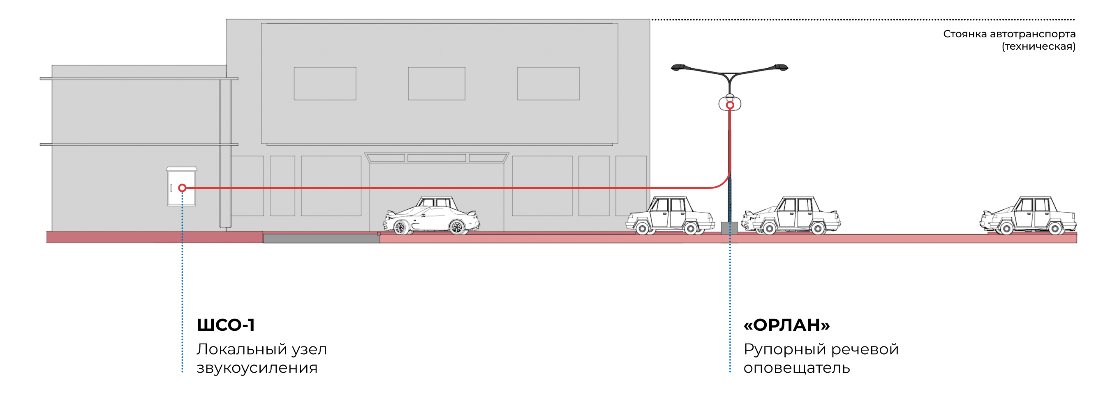 Стоянка автотранспорта
(техническая)

ШСО-1
Локальный узел звукоусиления

«ОРЛАН»
Рупорный речевой оповещатель