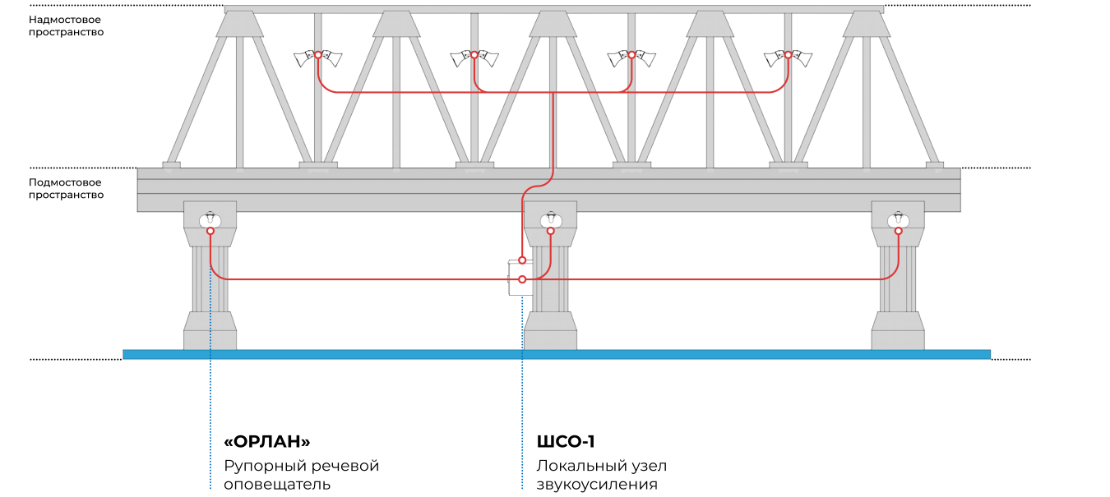 Надмостовое пространство

Подмостовое пространство

«ОРЛАН»
Рупорный речевой оповещатель

ШСО-1
Локальный узел звукоусиления