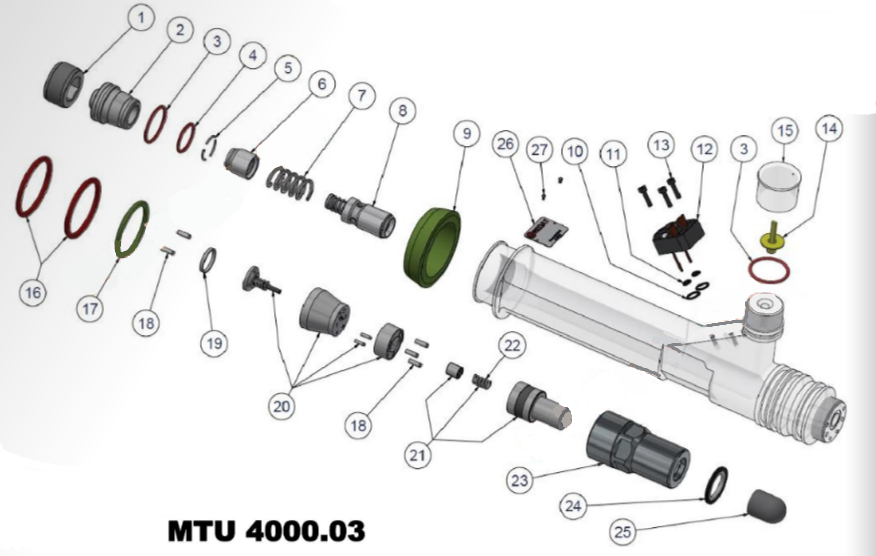 1
2
3
4
5
6
7
8
9
26
27
10
11
13
12
3
15
14
16
17
18
19
20
18
22
21
23
24
25
MTU 4000.03