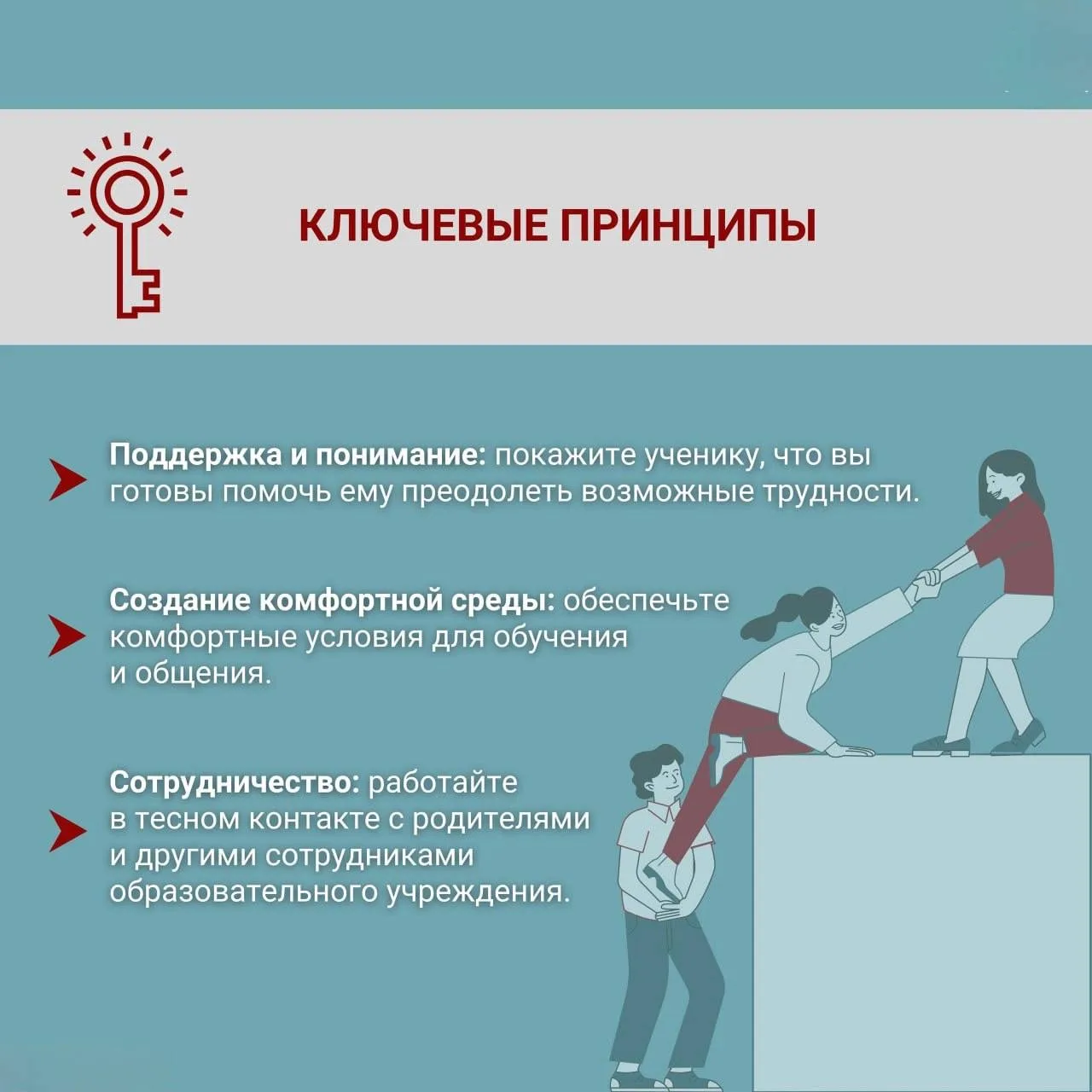 КЛЮЧЕВЫЕ ПРИНЦИПЫ

Поддержка и понимание: покажите ученику, что вы готовы помочь ему преодолеть возможные трудности.

Создание комфортной среды: обеспечьте комфортные условия для обучения и общения.

Сотрудничество: работайте в тесном контакте с родителями и другими сотрудниками образовательного учреждения.