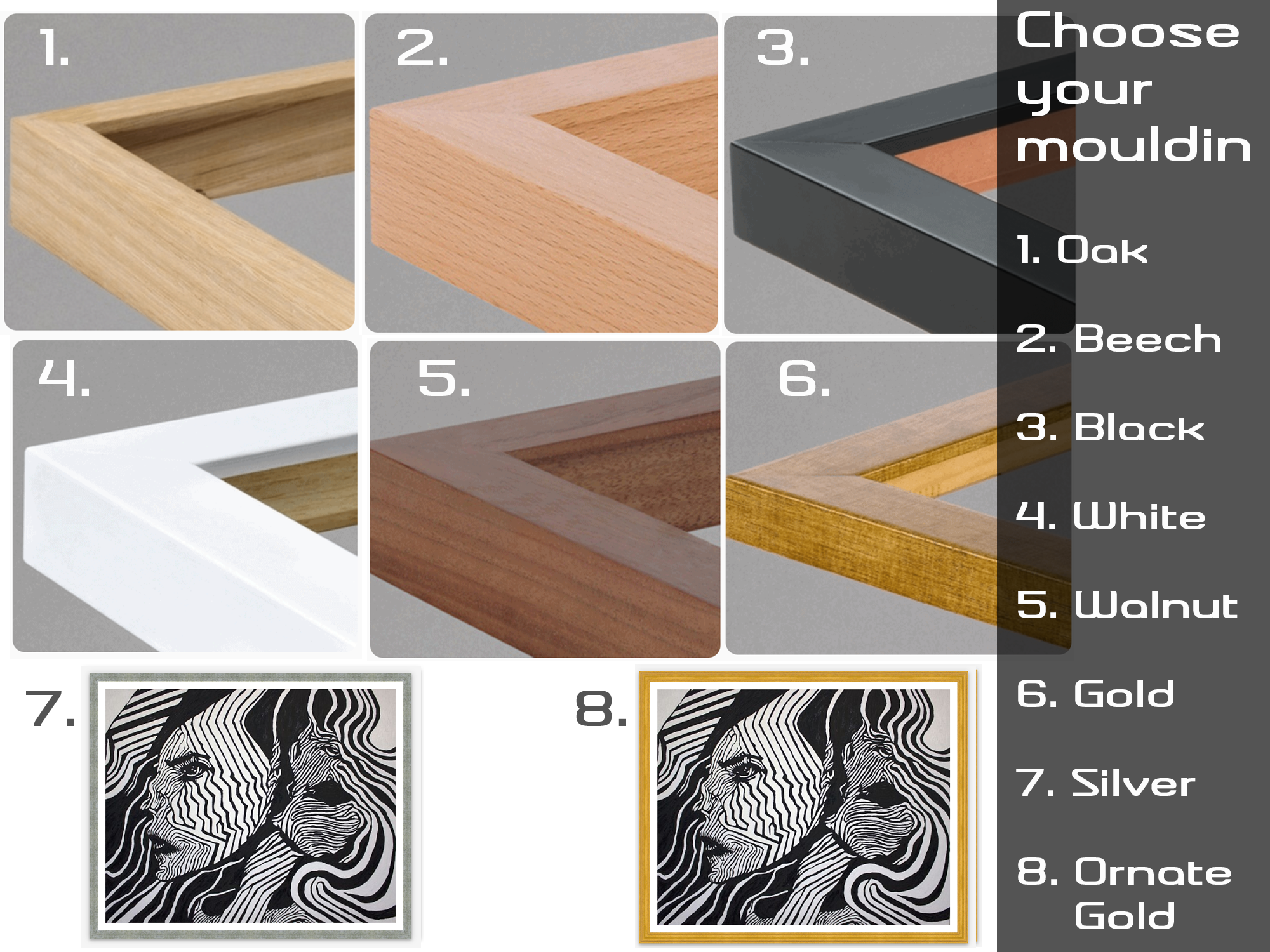 1.

2.

3.

4.

5.

6.

7.

8.

Choose your mouldin

1. Oak

2. Beech

3. Black

4. White

5. Walnut

6. Gold

7. Silver

8. Ornate Gold