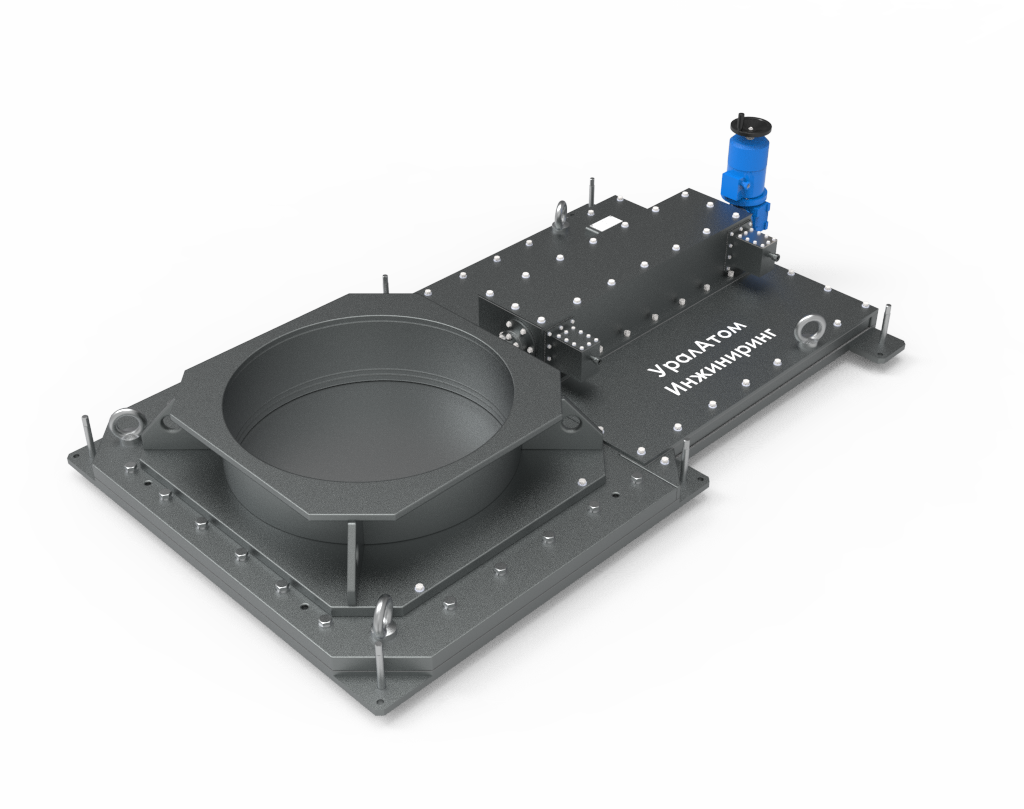 УралАтом
Инжиниринг