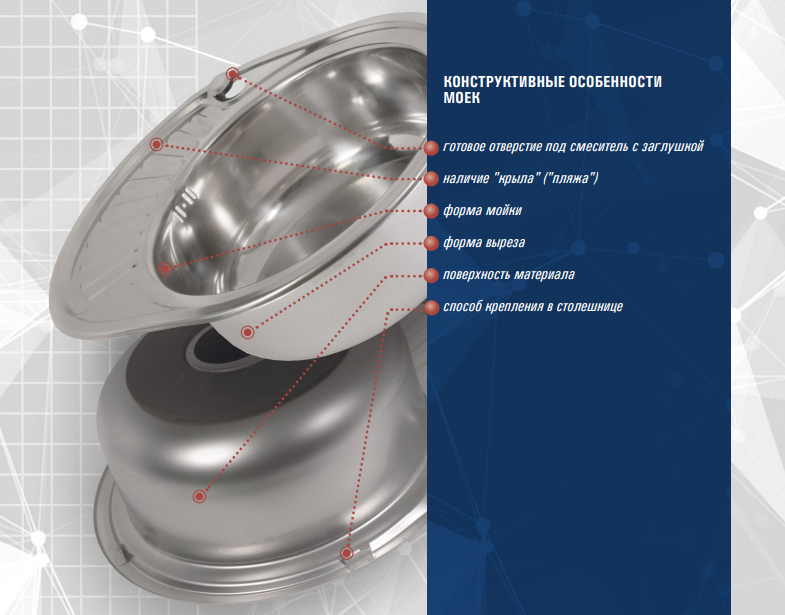 КОНСТРУКТИВНЫЕ ОСОБЕННОСТИ МОЕК

готовое отверстие под смеситель с заглушкой

наличие "крыла" ("пляжа")

форма мойки

форма выреза

поверхность материала

способ крепления в столешнице