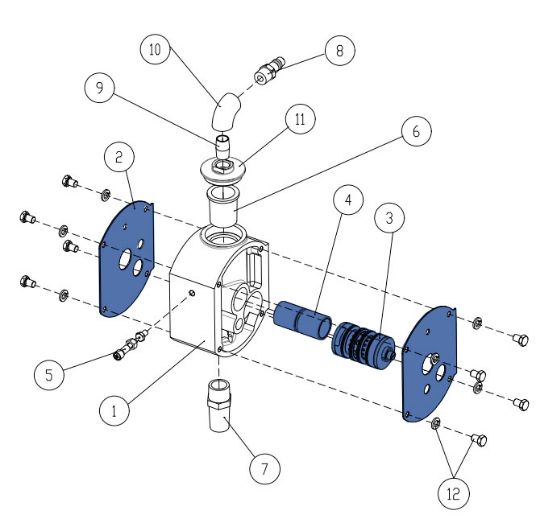 10
8
9
11
6
2
4
3
5
1
7
12