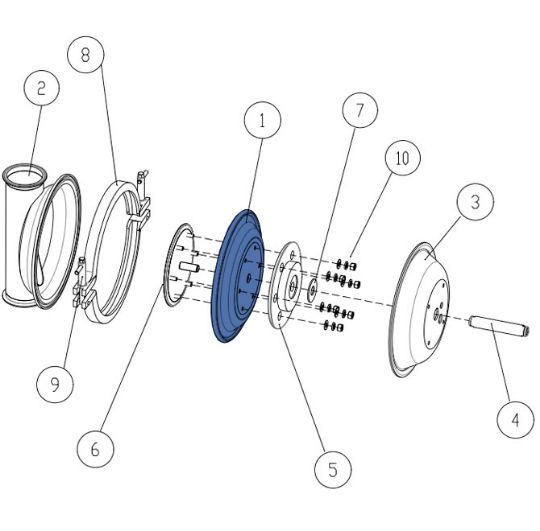 8
2
1
7
10
3
9
6
5
4