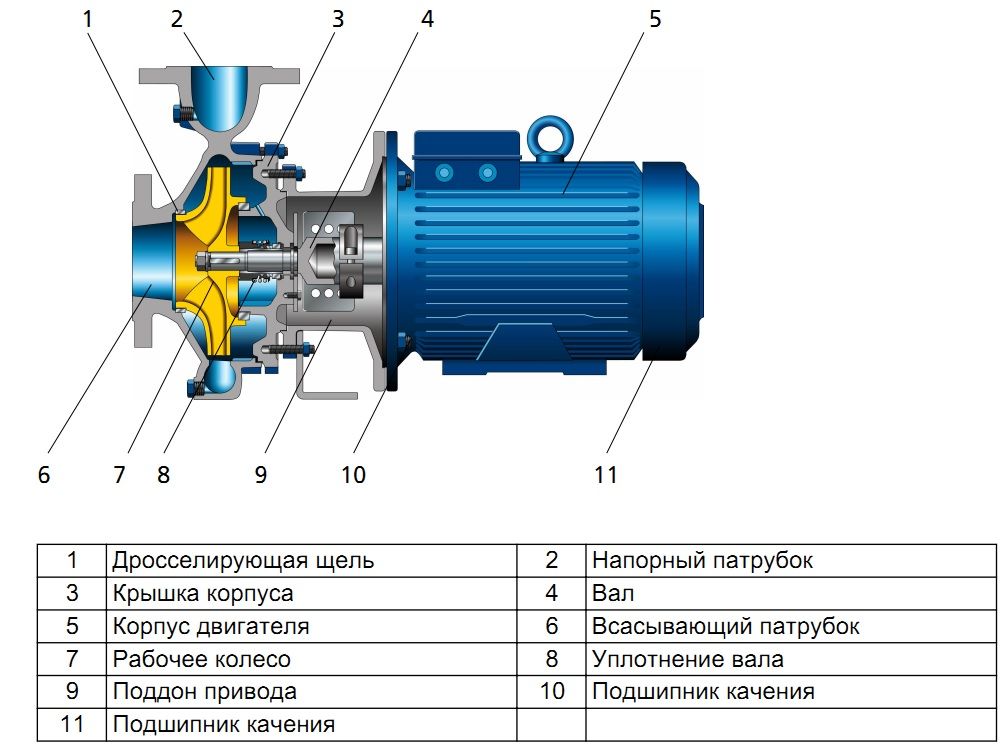 1 2 3 4 5

6 7 8 9 10 11

| 1 | Дросселирующая щель | 2 | Напорный патрубок |
|---|---|---|---|
| 3 | Крышка корпуса | 4 | Вал |
| 5 | Корпус двигателя | 6 | Всасывающий патрубок |
| 7 | Рабочее колесо | 8 | Уплотнение вала |
| 9 | Поддон привода | 10 | Подшипник качения |
| 11 | Подшипник качения | | |