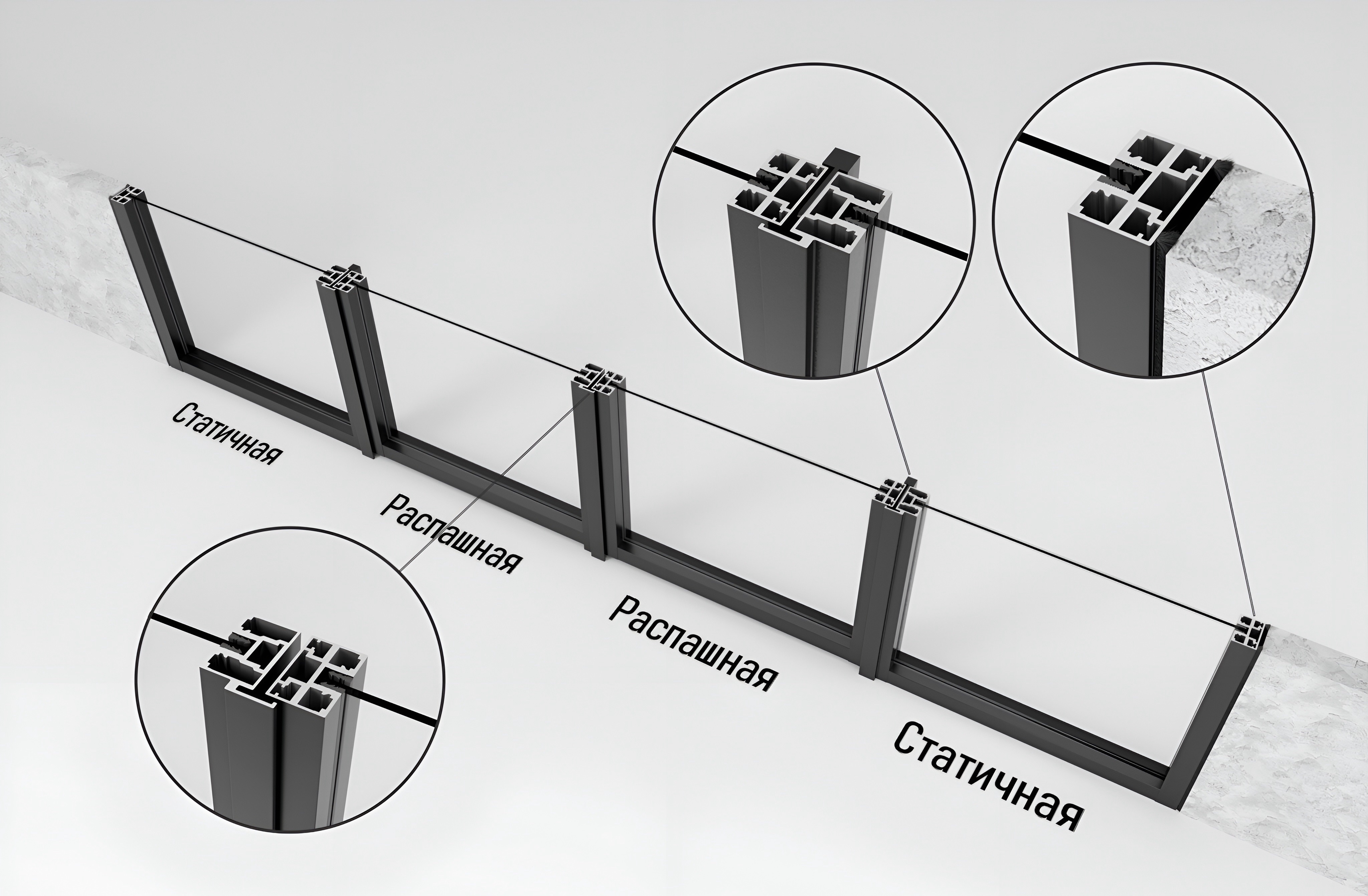 Статичная

Распашная

Распашная

Статичная