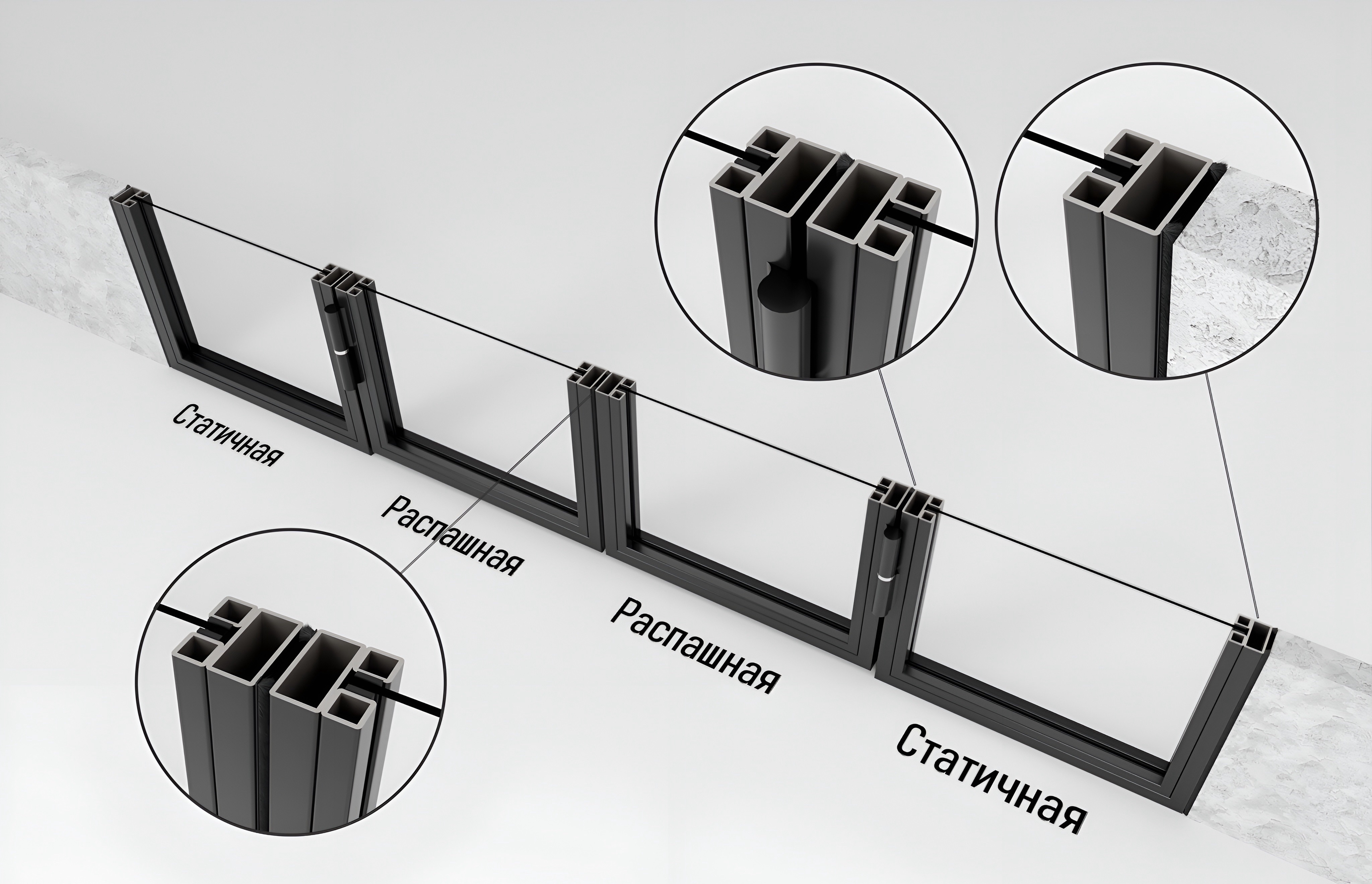 Статичная

Распашная

Распашная

Статичная