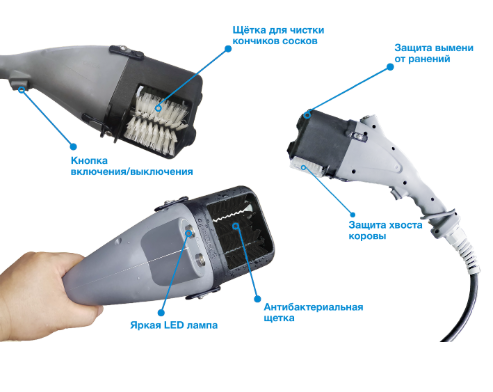 Щётка для чистки кончиков сосков

Защита вымени от ранений

Кнопка включения/выключения

Защита хвоста коровы

Антибактериальная щетка

Яркая LED лампа