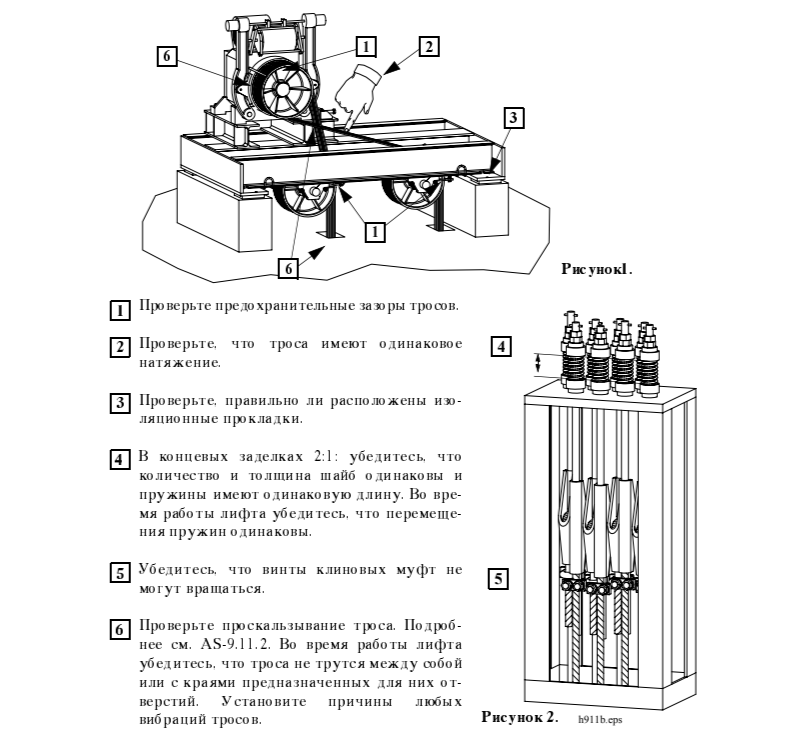 6
1
2
3
1
6
Рисунок1.

1 Проверьте предохранительные зазоры тросов.

2 Проверьте, что троса имеют одинаковое натяжение.

3 Проверьте, правильно ли расположены изоляционные прокладки.

4 В концевых заделках 2:1: убедитесь, что количество и толщина шайб одинаковы и пружины имеют одинаковую длину. Во время работы лифта убедитесь, что перемещения пружин одинаковы.

5 Убедитесь, что винты клиновых муфт не могут вращаться.

6 Проверьте проскальзывание троса. Подробнее см. AS-9.11.2. Во время работы лифта убедитесь, что троса не трутся между собой или с краями предназначенных для них отверстий. Установите причины любых вибраций тросов.

4
5
Рисунок 2. h911b.eps