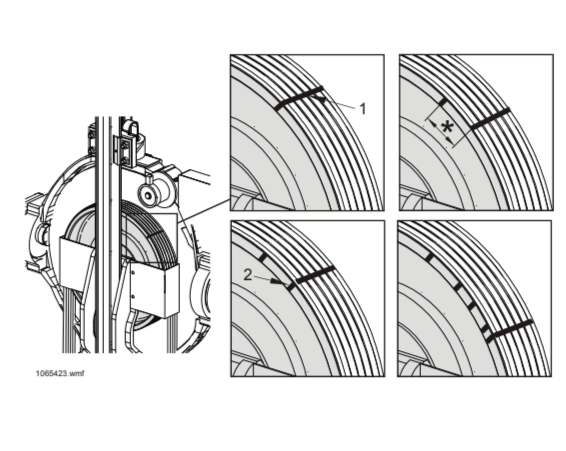 1

*

2

1065423.wmf