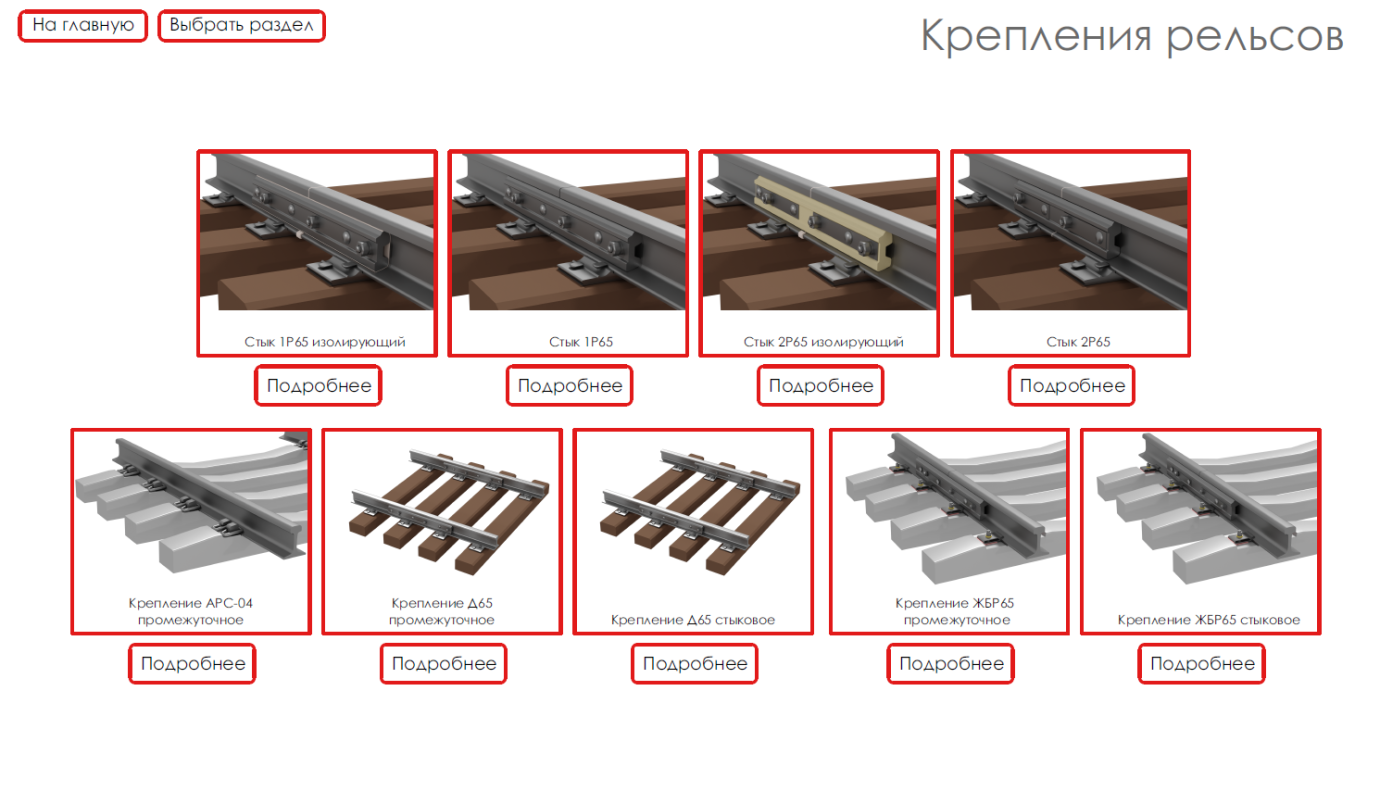 На главную
Выбрать раздел

Крепления рельсов

Стык 1Р65 изолирующий
Подробнее

Стык 1Р65
Подробнее

Стык 2Р65 изолирующий
Подробнее

Стык 2Р65
Подробнее

Крепление АРС-04 промежуточное
Подробнее

Крепление Д65 промежуточное
Подробнее

Крепление Д65 стыковое
Подробнее

Крепление ЖБР65 промежуточное
Подробнее

Крепление ЖБР65 стыковое
Подробнее