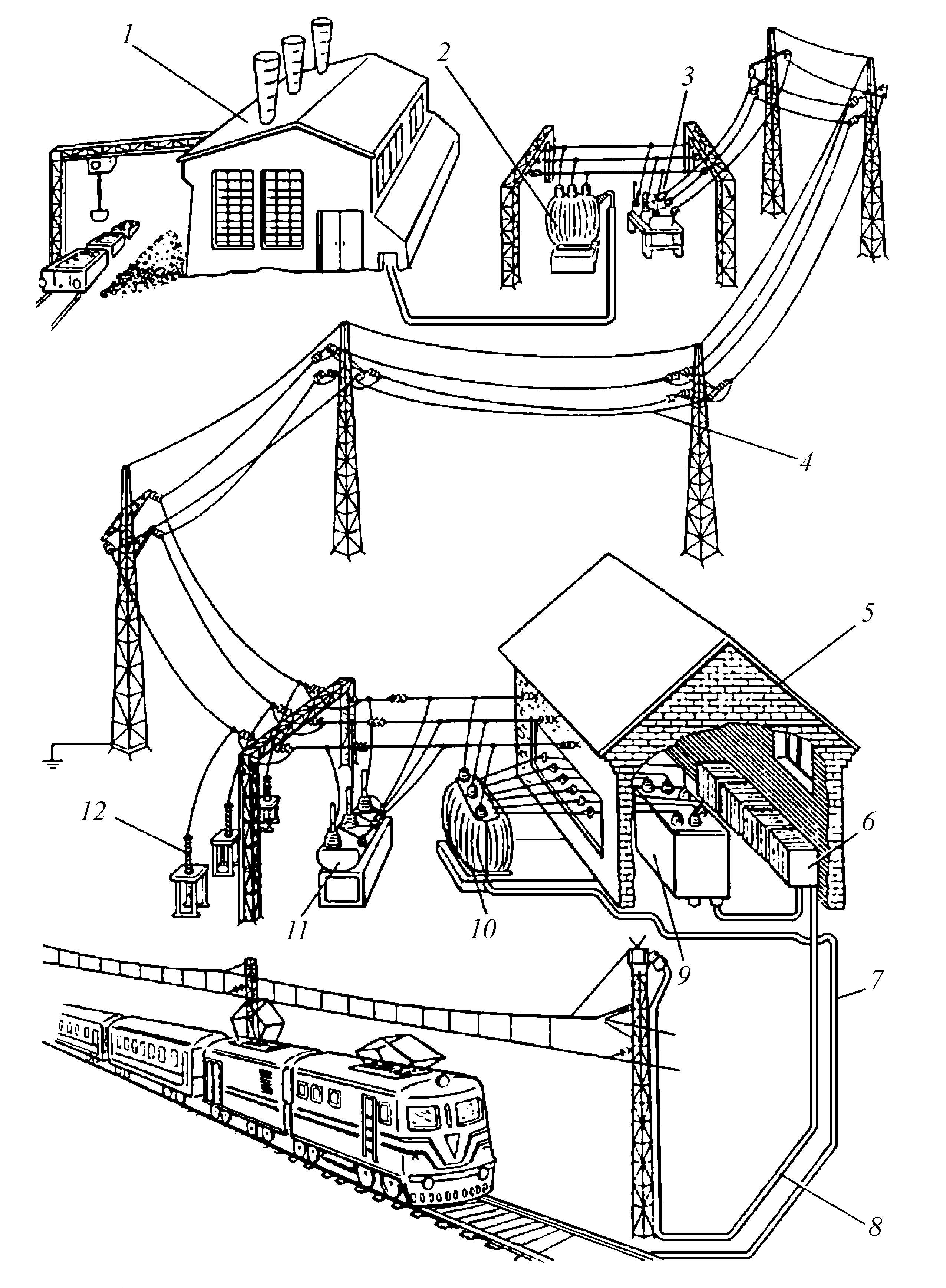 1
2
3
4
5
6
12
11
10
9
7
8