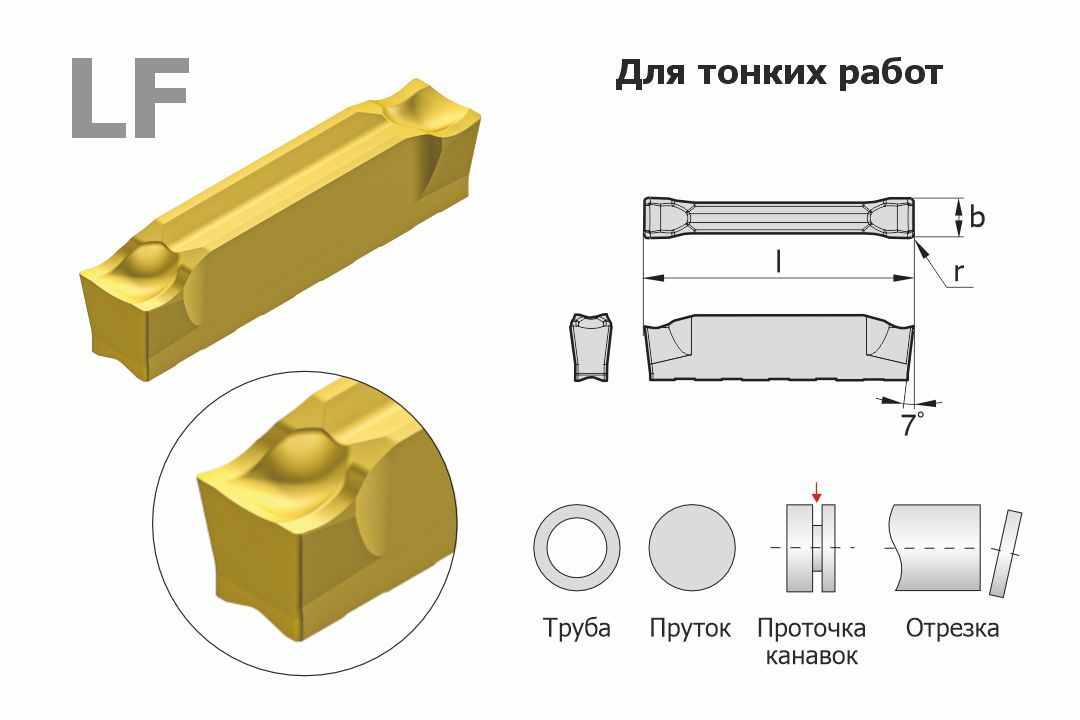 LF

Для тонких работ

b

l

r

7°

Труба

Пруток

Проточка канавок

Отрезка