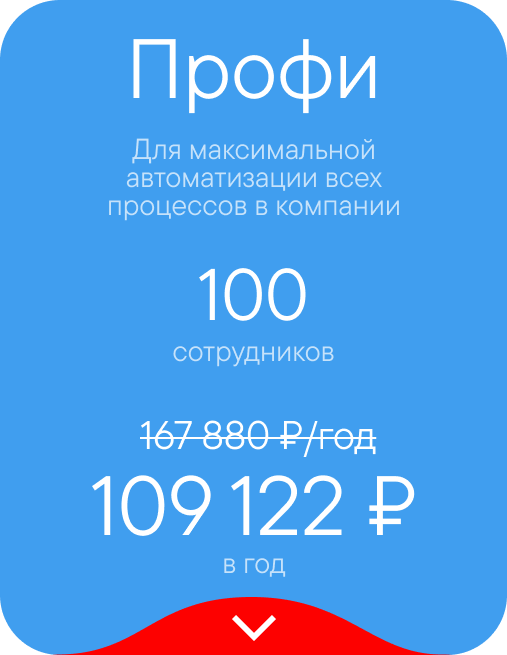 Профи

Для максимальной автоматизации всех процессов в компании

100

сотрудников

~~167 880 ₽/год~~

109 122 ₽

в год