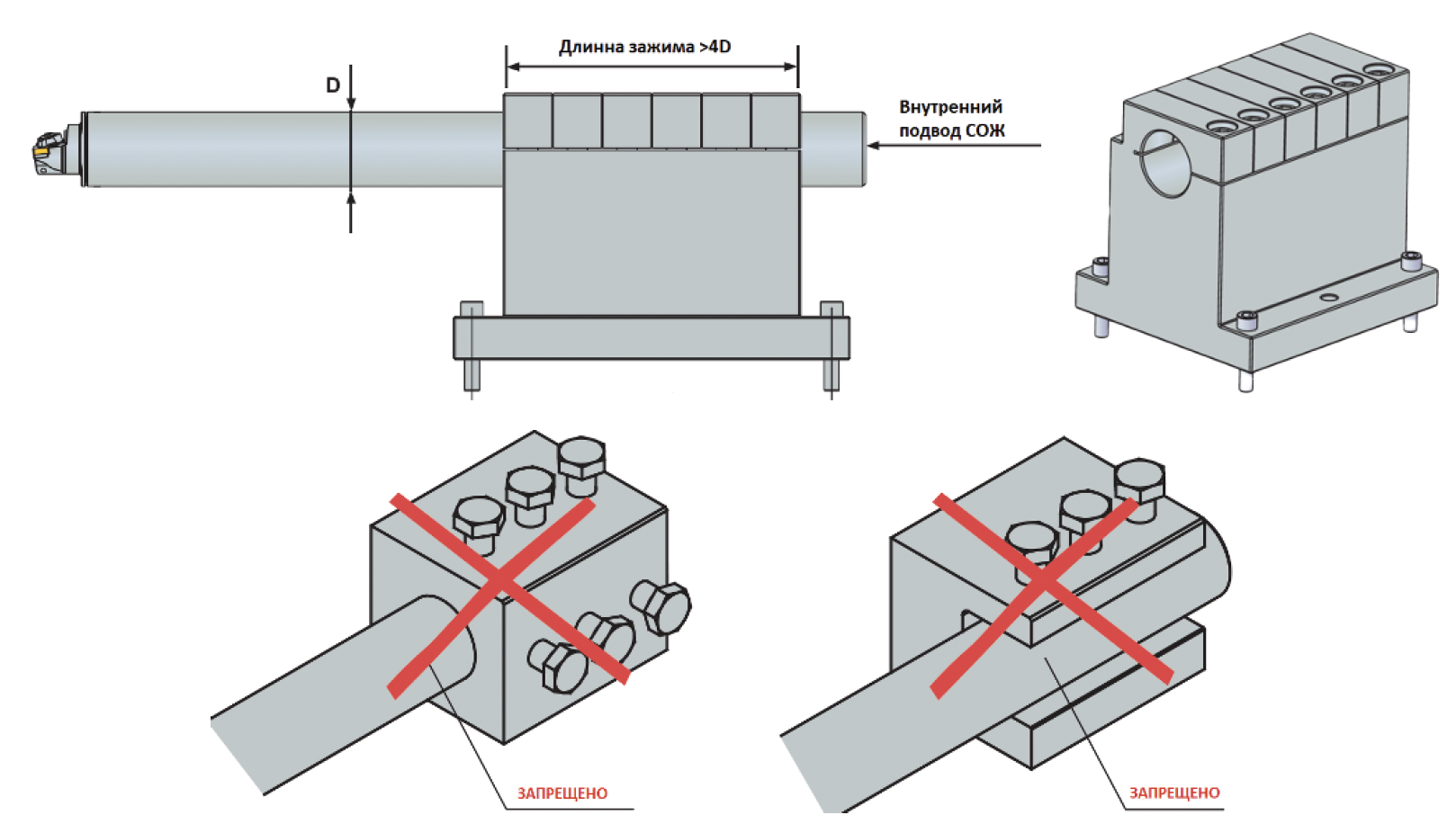 Длинна зажима >4D

D

Внутренний подвод СОЖ

ЗАПРЕЩЕНО

ЗАПРЕЩЕНО