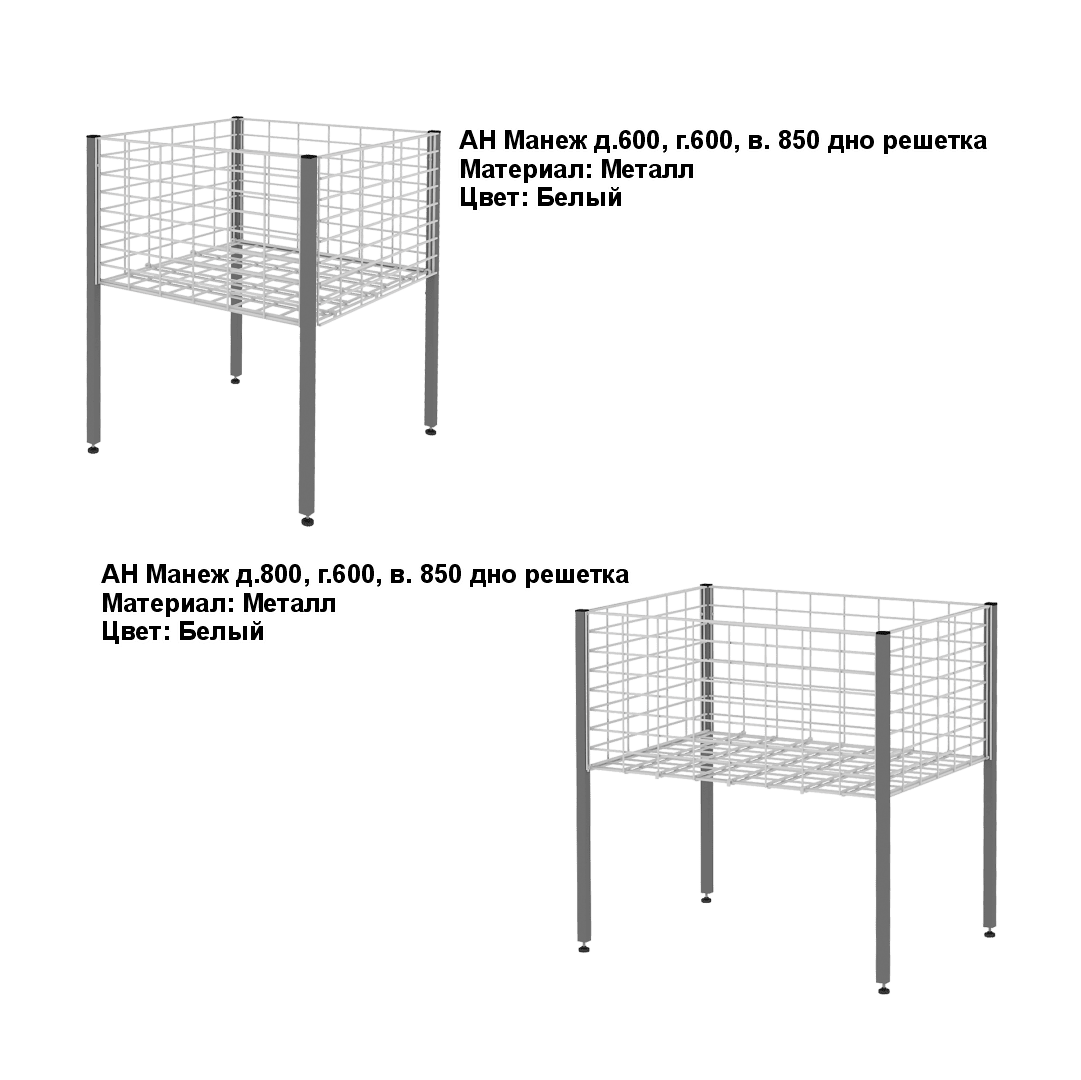 АН Манеж д.600, г.600, в. 850 дно решетка
Материал: Металл
Цвет: Белый

АН Манеж д.800, г.600, в. 850 дно решетка
Материал: Металл
Цвет: Белый