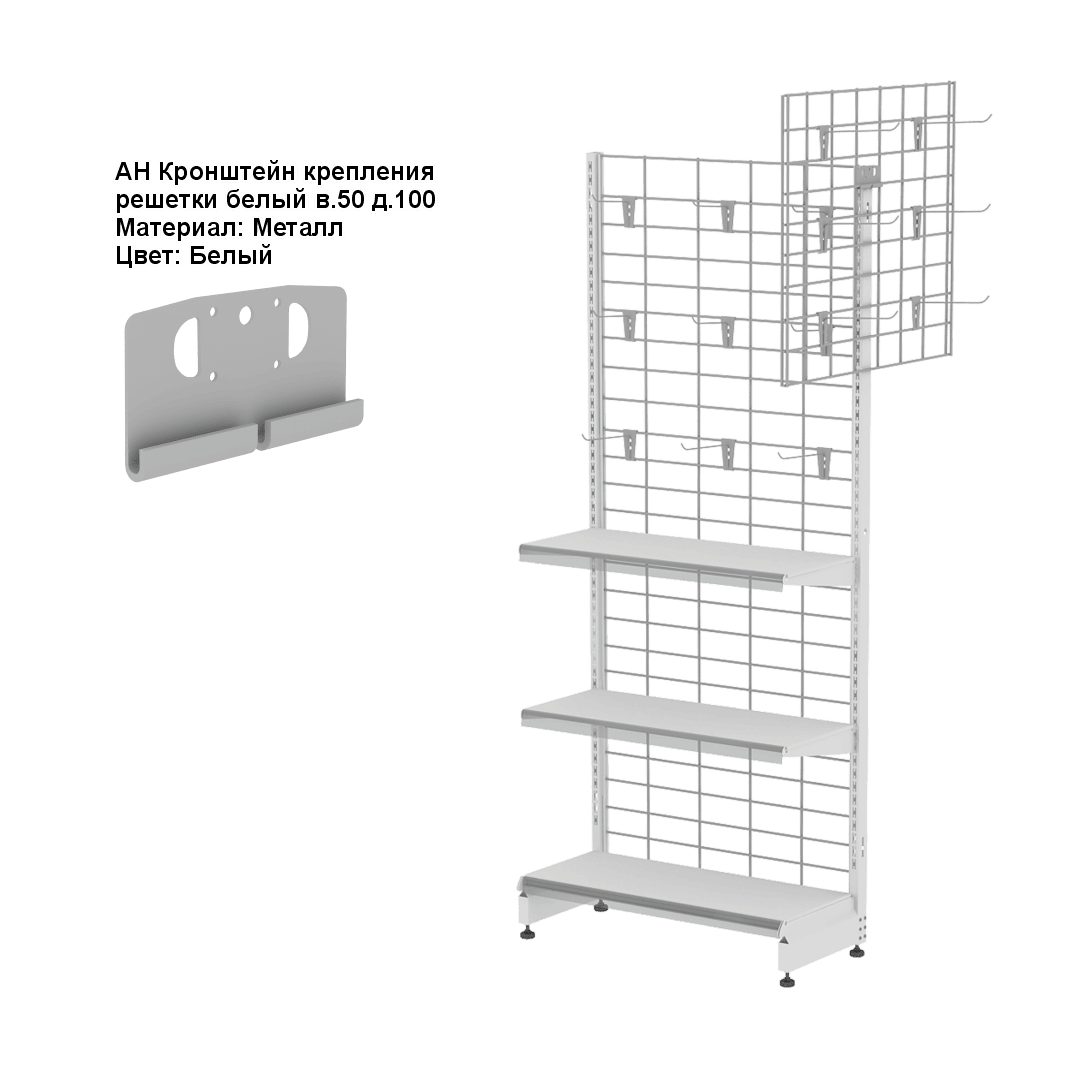 АН Кронштейн крепления решетки белый в.50 д.100
Материал: Металл
Цвет: Белый