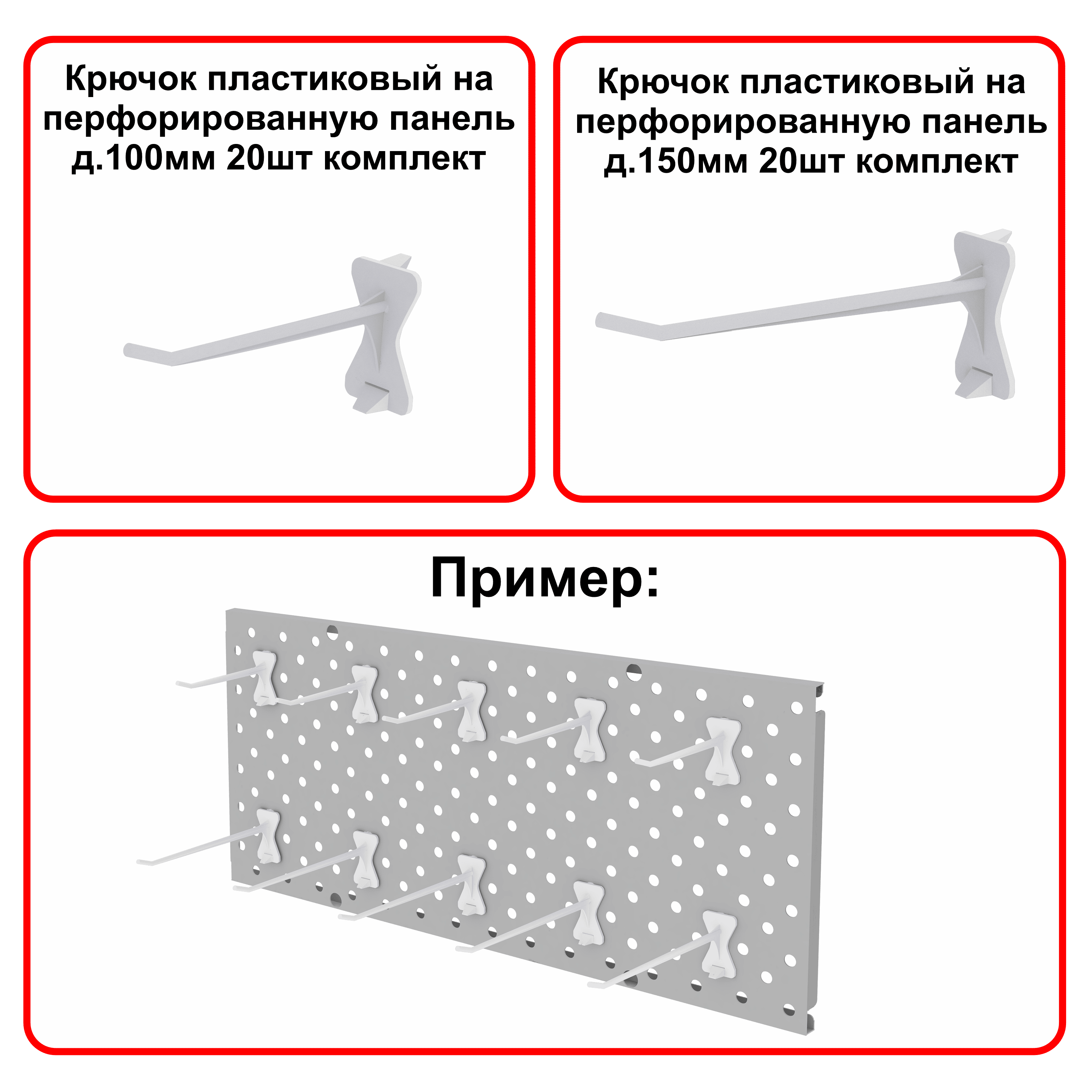 Крючок пластиковый на перфорированную панель д.100мм 20шт комплект

Крючок пластиковый на перфорированную панель д.150мм 20шт комплект

Пример: