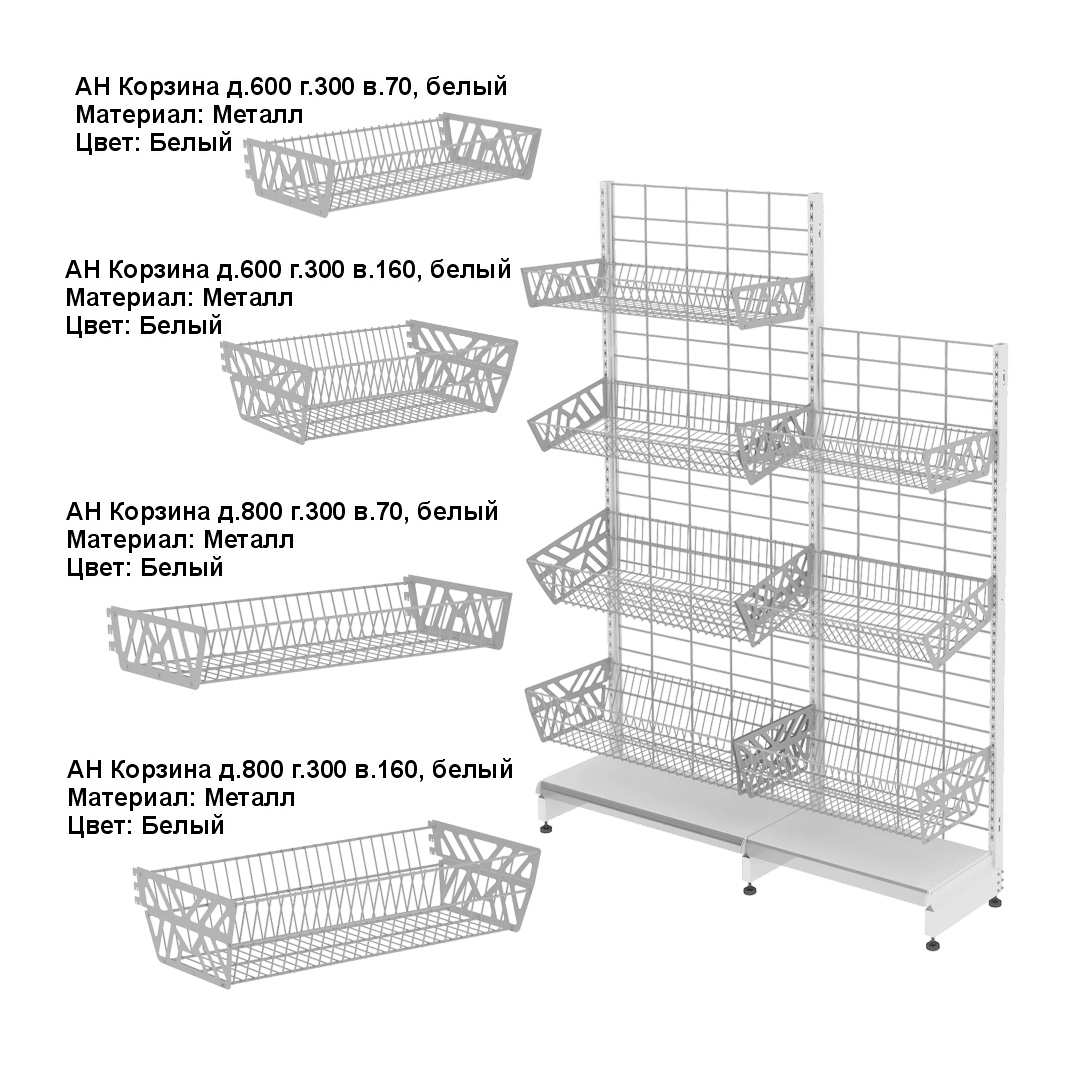 АН Корзина д.600 г.300 в.70, белый
Материал: Металл
Цвет: Белый

АН Корзина д.600 г.300 в.160, белый
Материал: Металл
Цвет: Белый

АН Корзина д.800 г.300 в.70, белый
Материал: Металл
Цвет: Белый

АН Корзина д.800 г.300 в.160, белый
Материал: Металл
Цвет: Белый