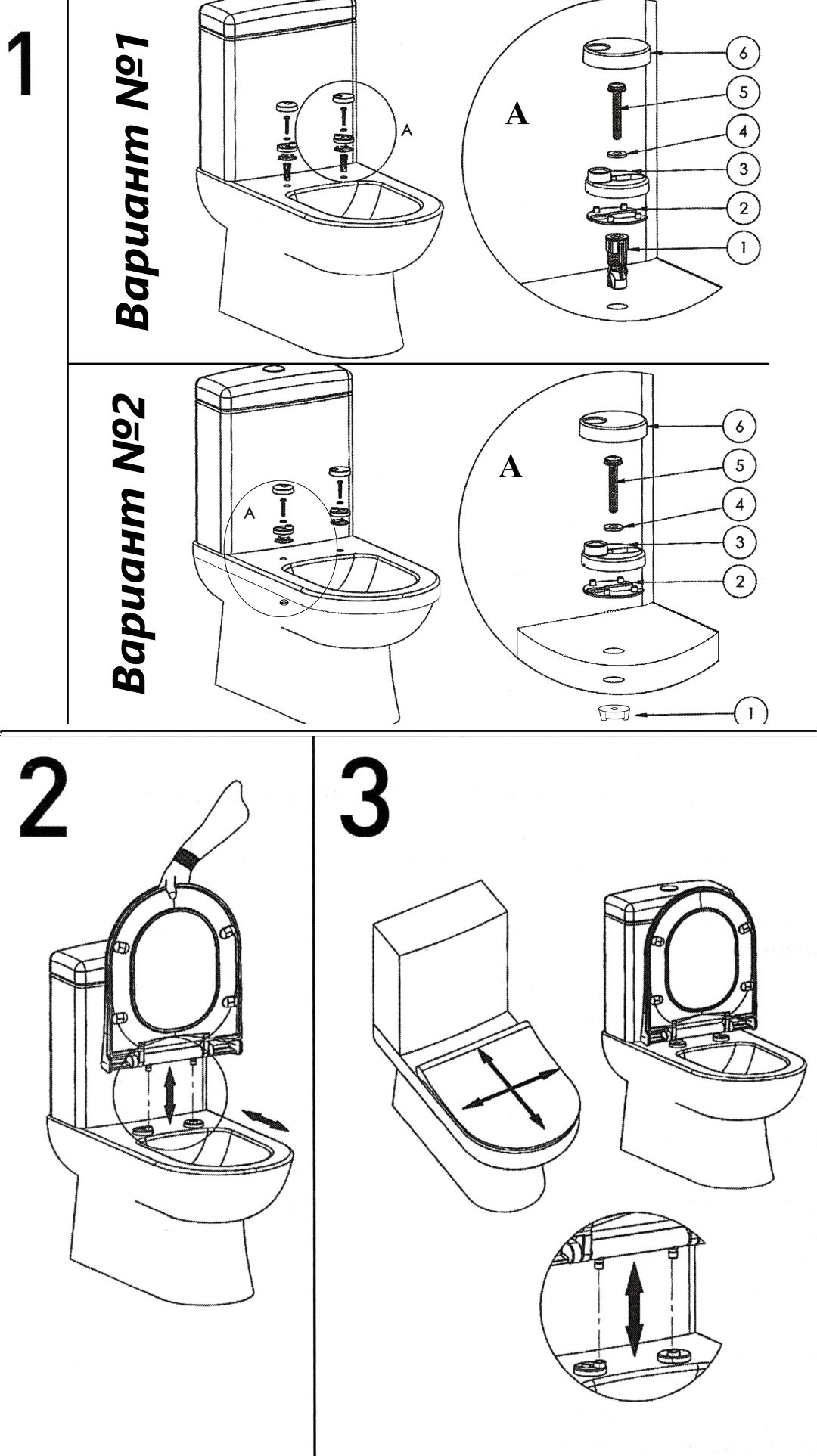 1

Вариант №1

A

A

6
5
4
3
2
1

Вариант №2

A

A

6
5
4
3
2
1

2

3