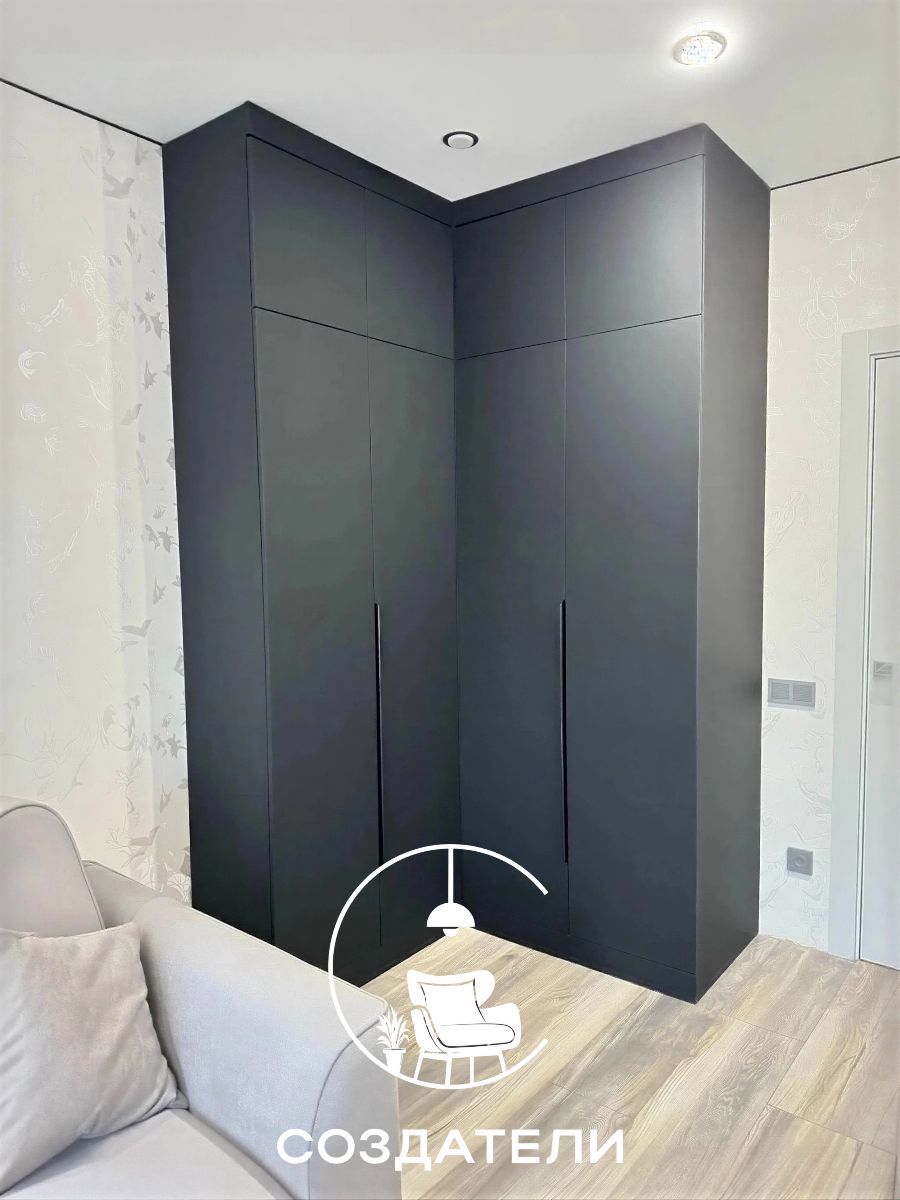 СОЗДАТЕЛИ