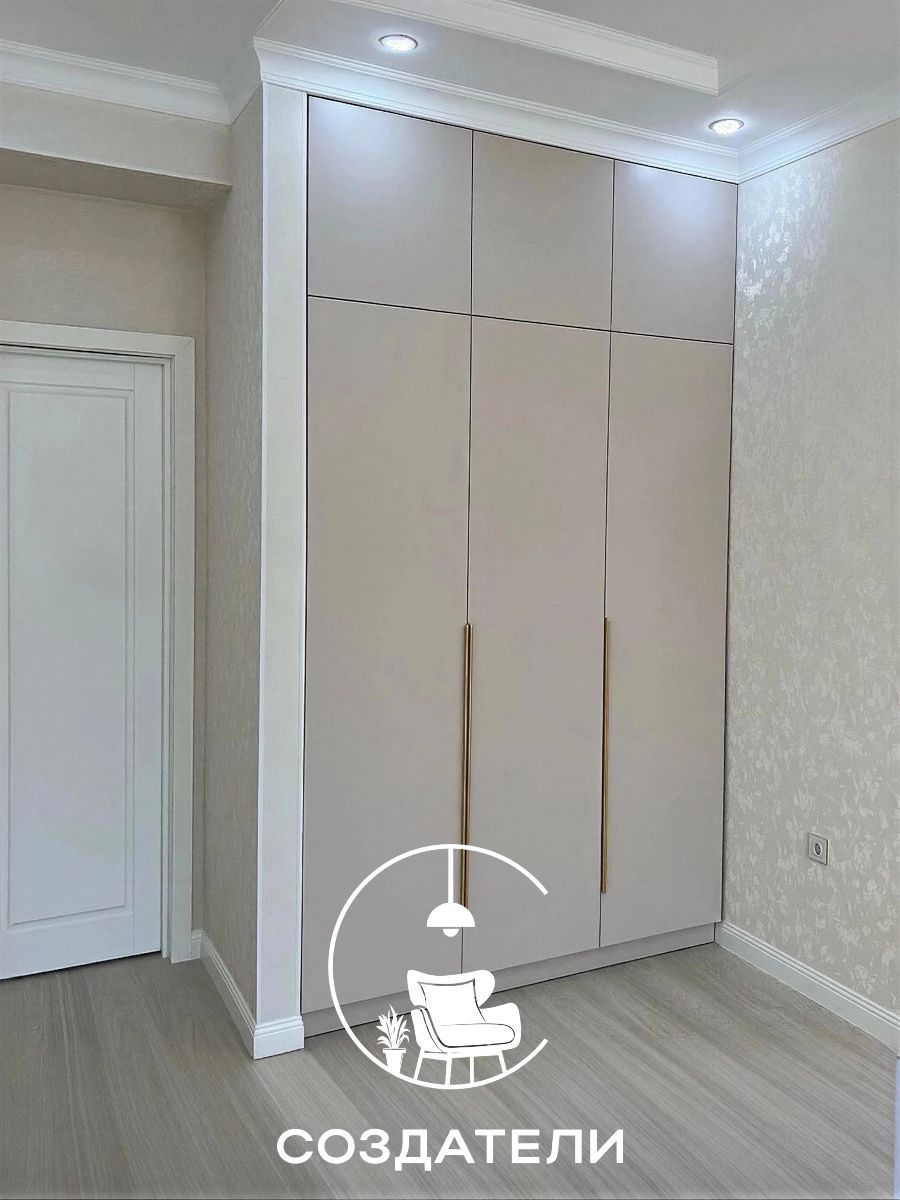 СОЗДАТЕЛИ