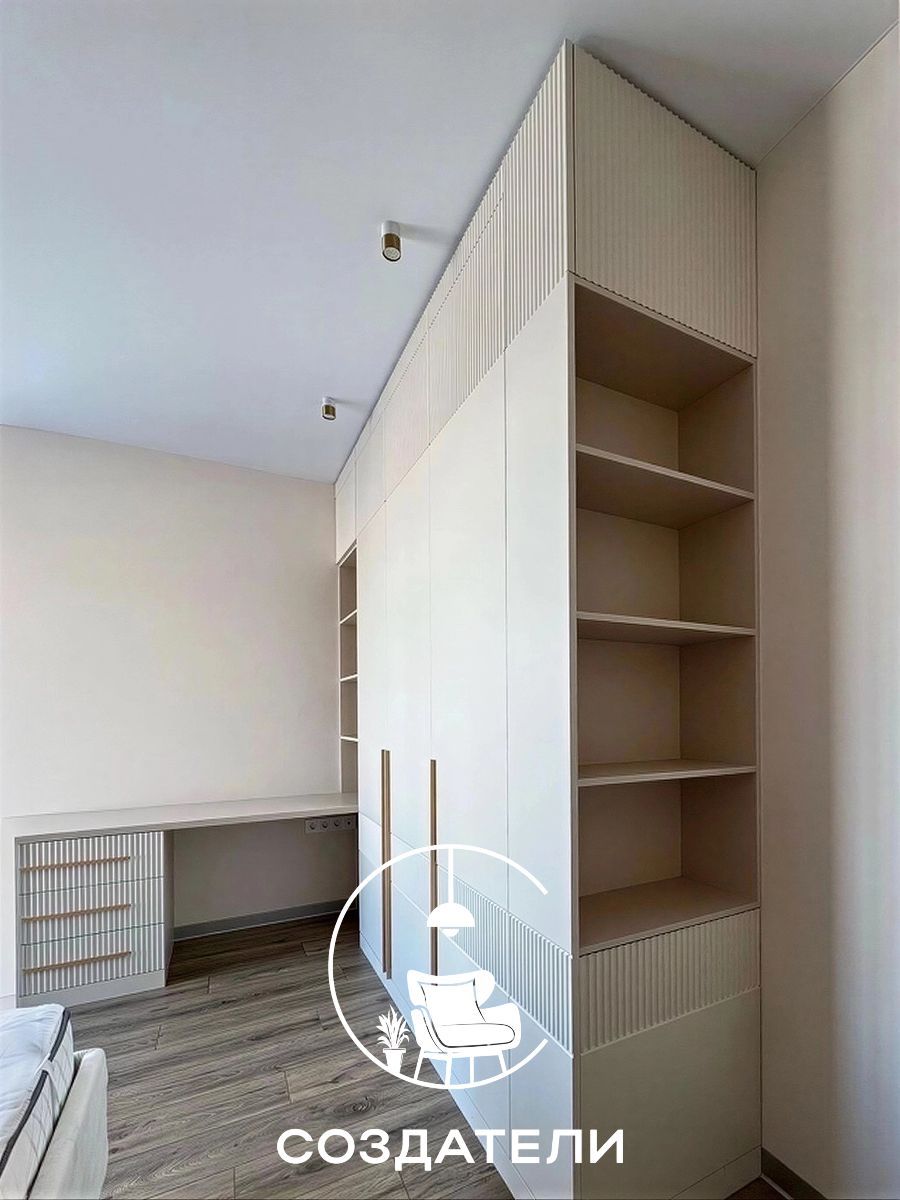 СОЗДАТЕЛИ