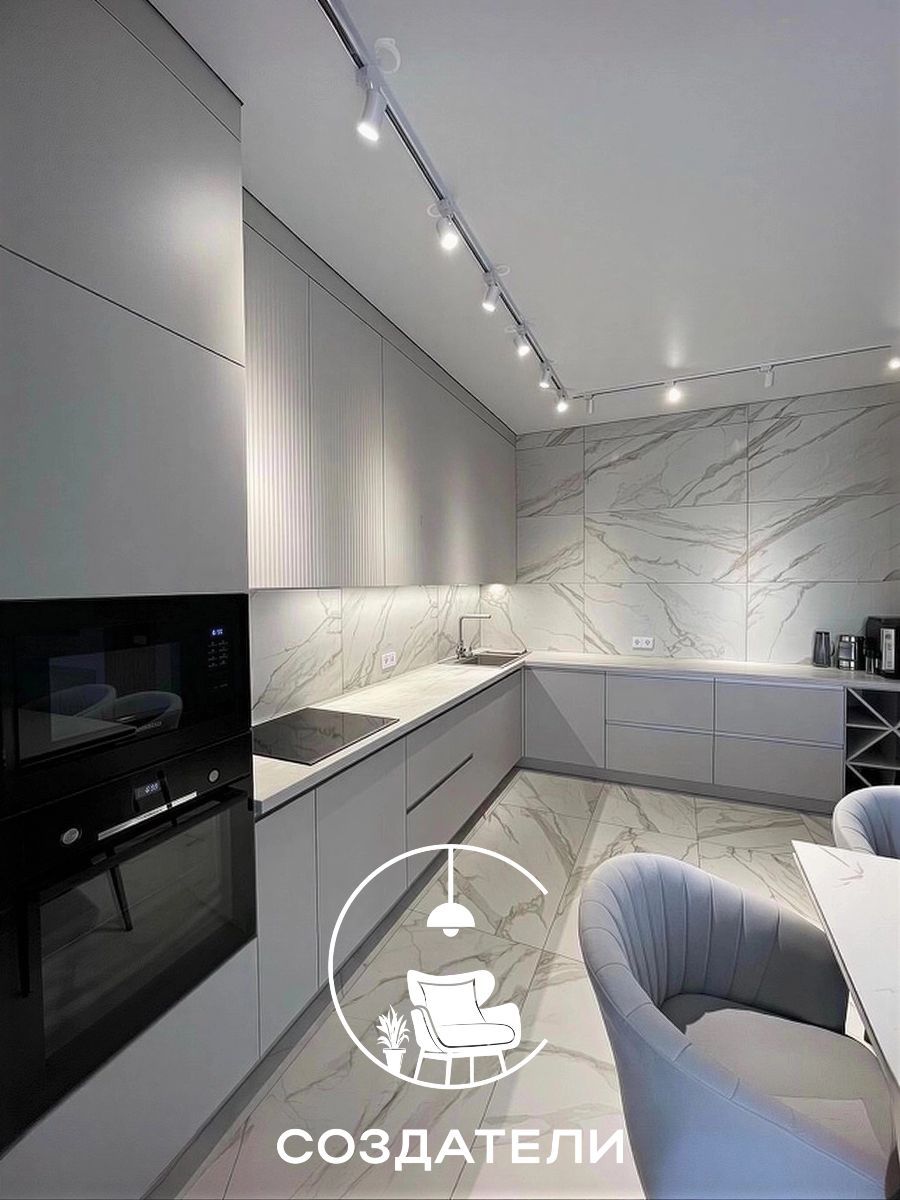 СОЗДАТЕЛИ